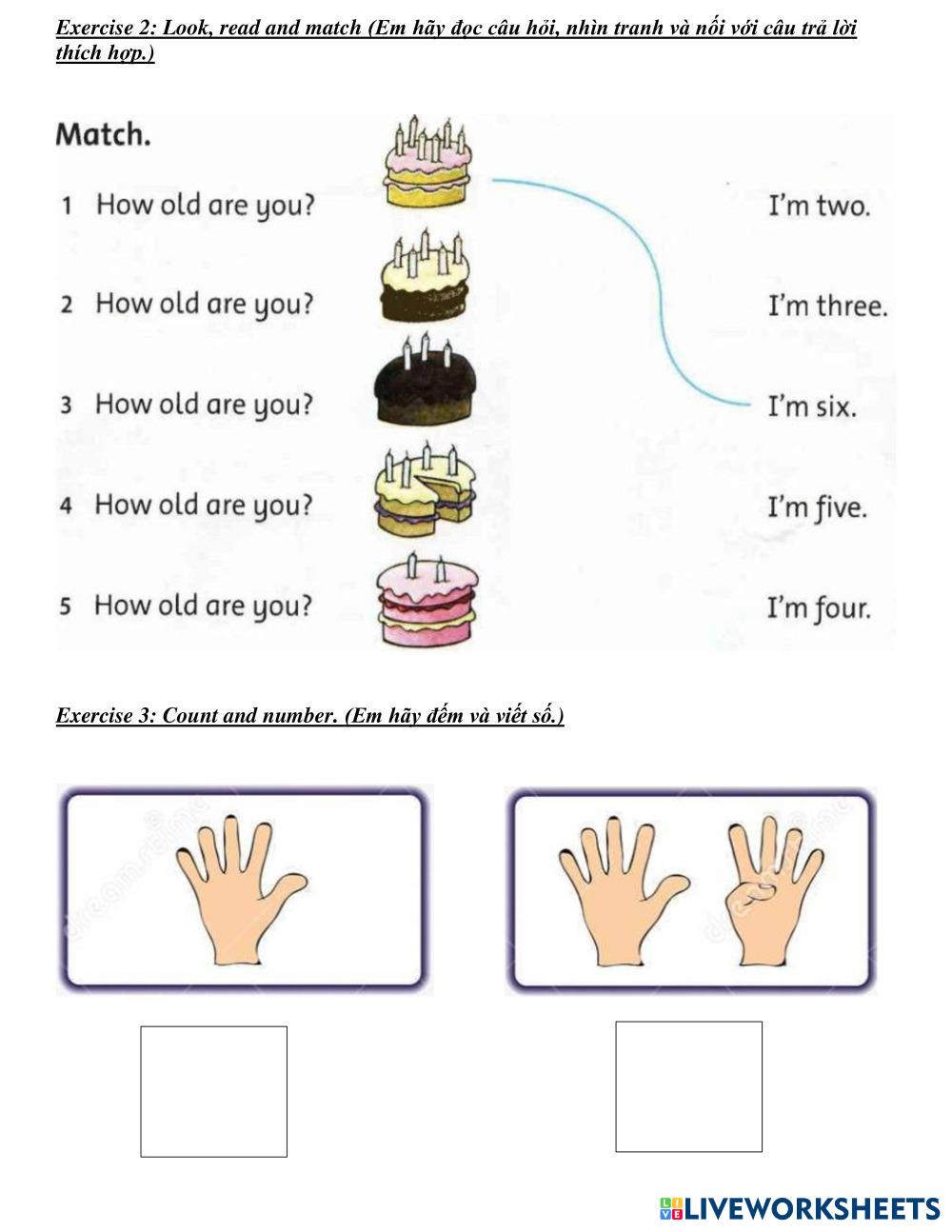 Exercise 2: Look, read and match (Em hãy đọc câu hỏi, nhìn tranh và nối với câu trả lời thích hợp.)

Match.

1 How old are you?

2 How old are you?

3 How old are you?

4 How old are you?

5 How old are you?

I'm two.

I'm three.

I'm six.

I'm five.

I'm four.

Exercise 3: Count and number. (Em hãy đếm và viết số.)

LIVEWORKSHEETS