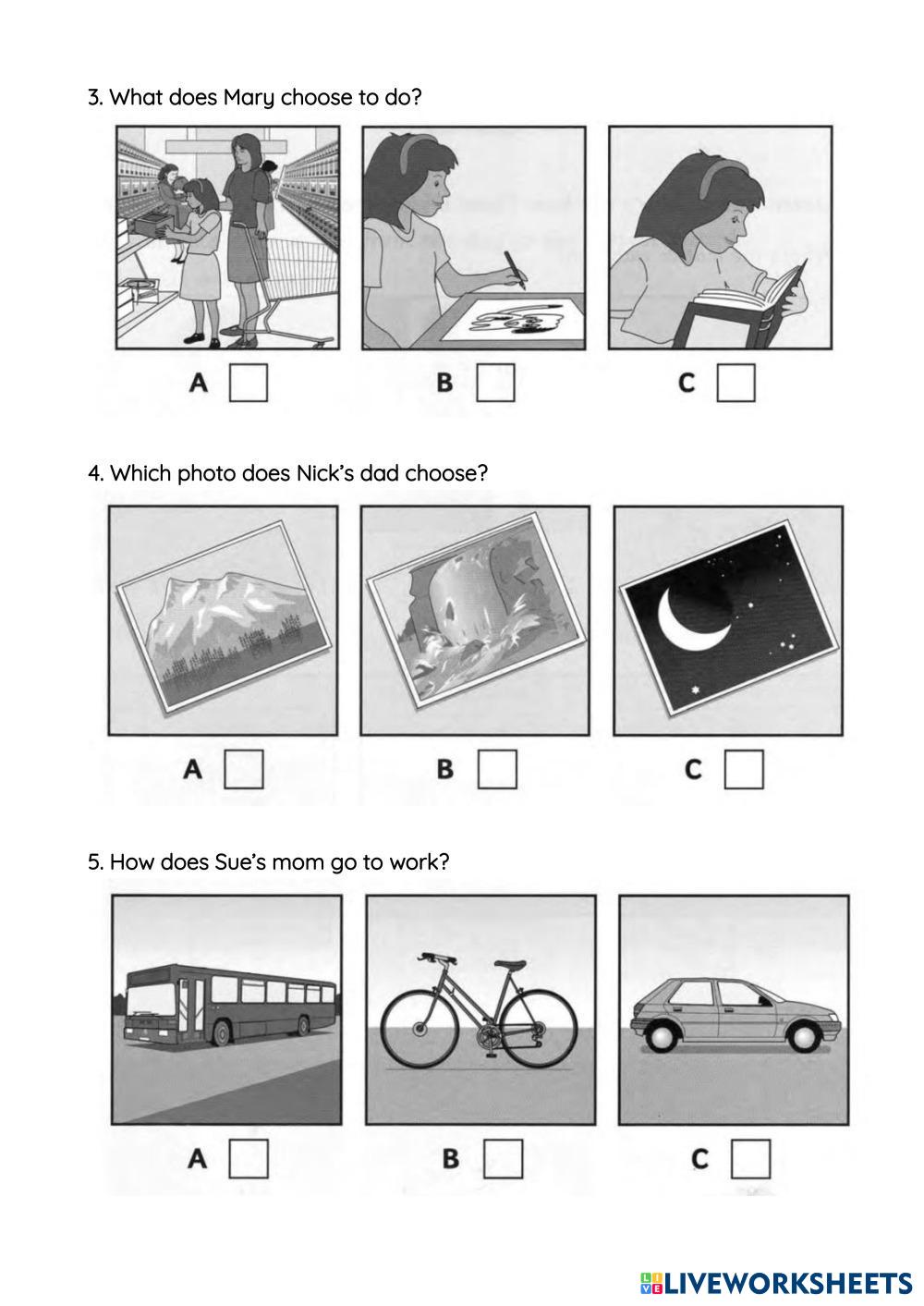 3. What does Mary choose to do?

A

B

C

4. Which photo does Nick's dad choose?

A

B

C

5. How does Sue's mom go to work?

A

B

C

LIVEWORKSHEETS