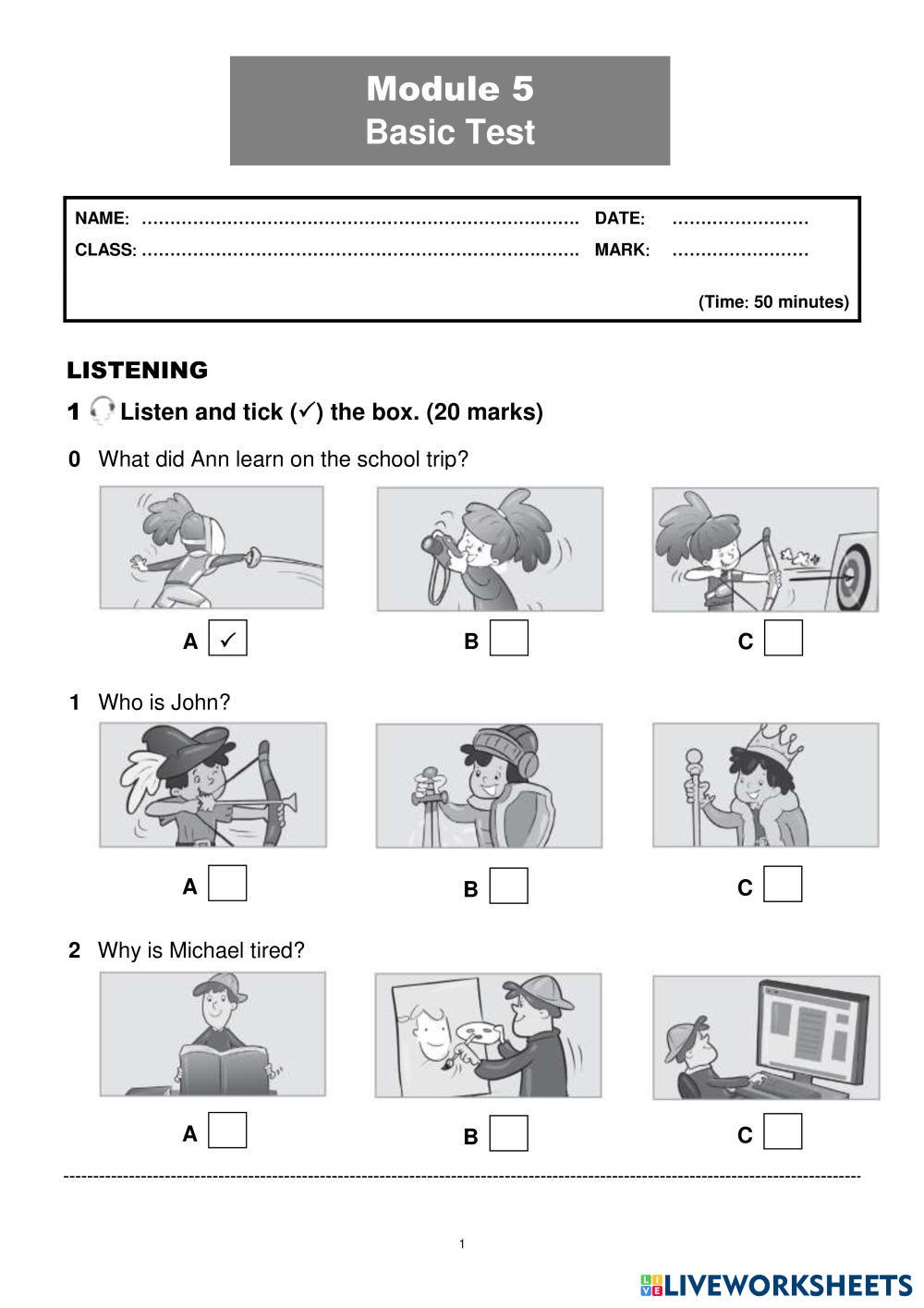 Module 5
Basic Test

NAME: ………………………………………………………………… DATE: ……………………
CLASS: ………………………………………………………………… MARK: ……………………
(Time: 50 minutes)

LISTENING

1 Listen and tick (✓) the box. (20 marks)

0 What did Ann learn on the school trip?

A ✓ B C

1 Who is John?

A B C

2 Why is Michael tired?

A B C

1

LIVEWORKSHEETS