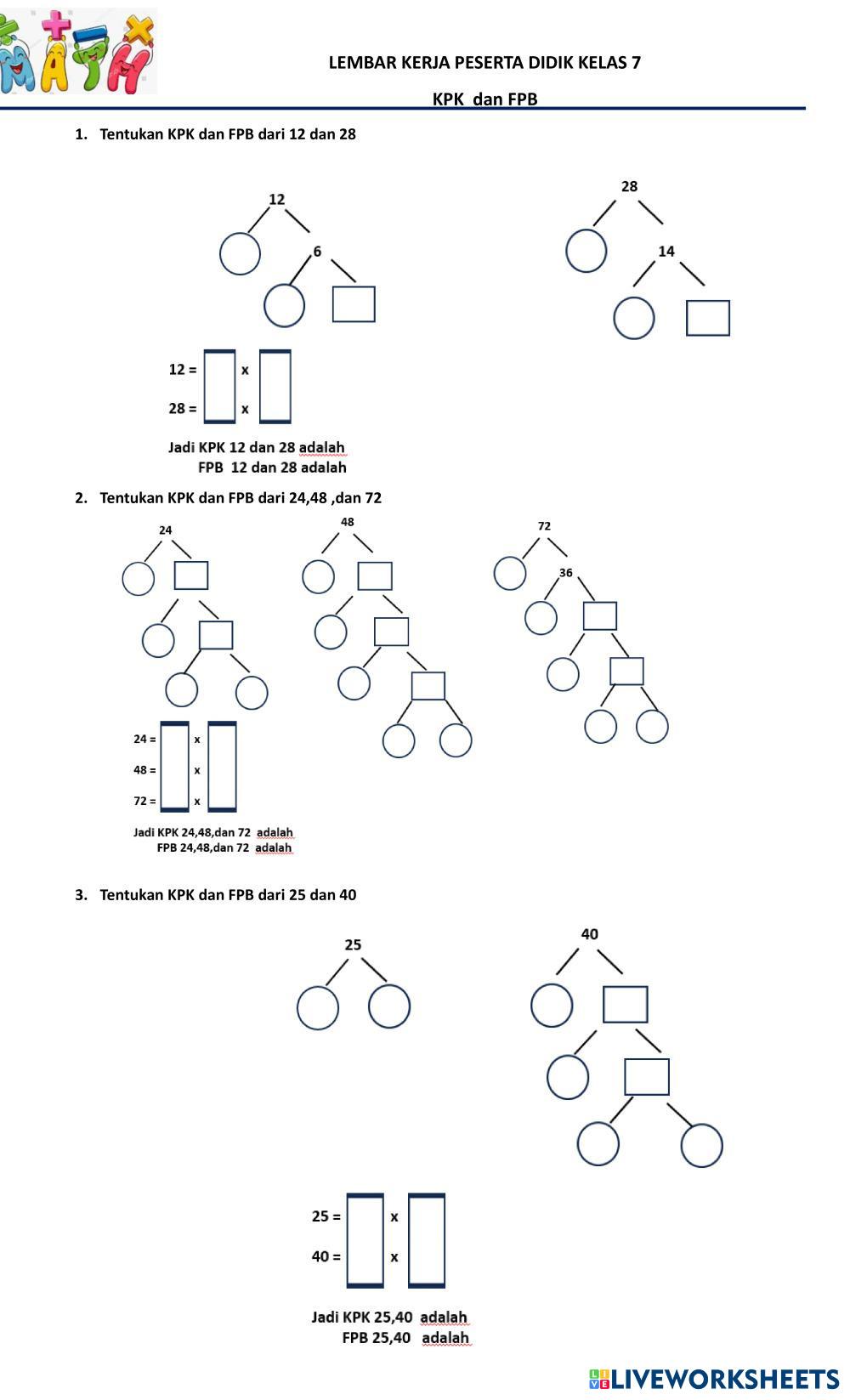 MATH

LEMBAR KERJA PESERTA DIDIK KELAS 7

KPK dan FPB

1. Tentukan KPK dan FPB dari 12 dan 28

12

6

28

14

12 = x

28 = x

Jadi KPK 12 dan 28 adalah
FPB 12 dan 28 adalah

2. Tentukan KPK dan FPB dari 24,48 ,dan 72

24

48

72

36

24 = x

48 = x

72 = x

Jadi KPK 24,48,dan 72 adalah
FPB 24,48,dan 72 adalah

3. Tentukan KPK dan FPB dari 25 dan 40

25

40

25 = x

40 = x

Jadi KPK 25,40 adalah
FPB 25,40 adalah

LIVEWORKSHEETS