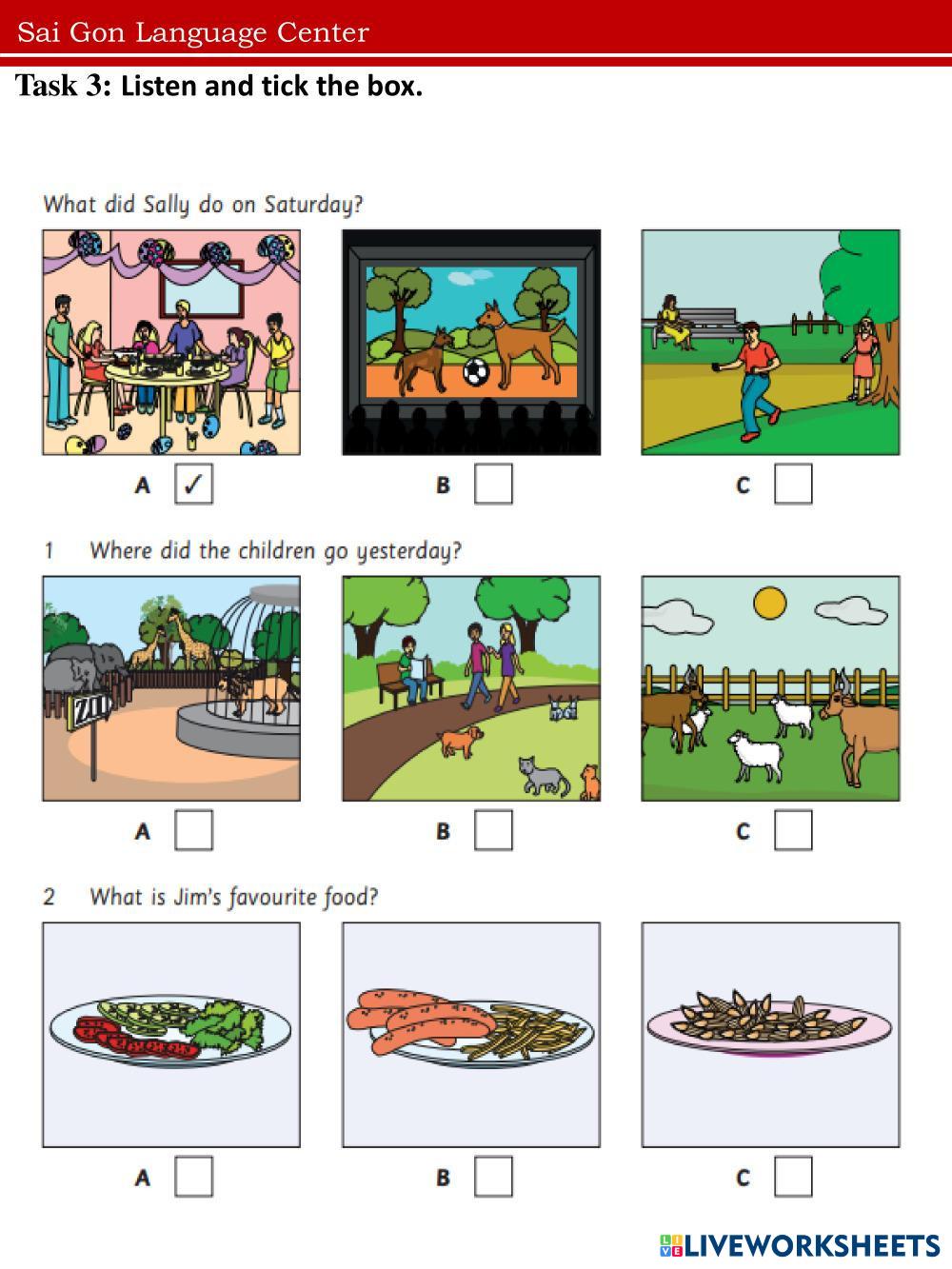 Sai Gon Language Center

Task 3: Listen and tick the box.

What did Sally do on Saturday?

A ✓ B C

1 Where did the children go yesterday?

ZOO

A B C

2 What is Jim's favourite food?

A B C

LIVEWORKSHEETS