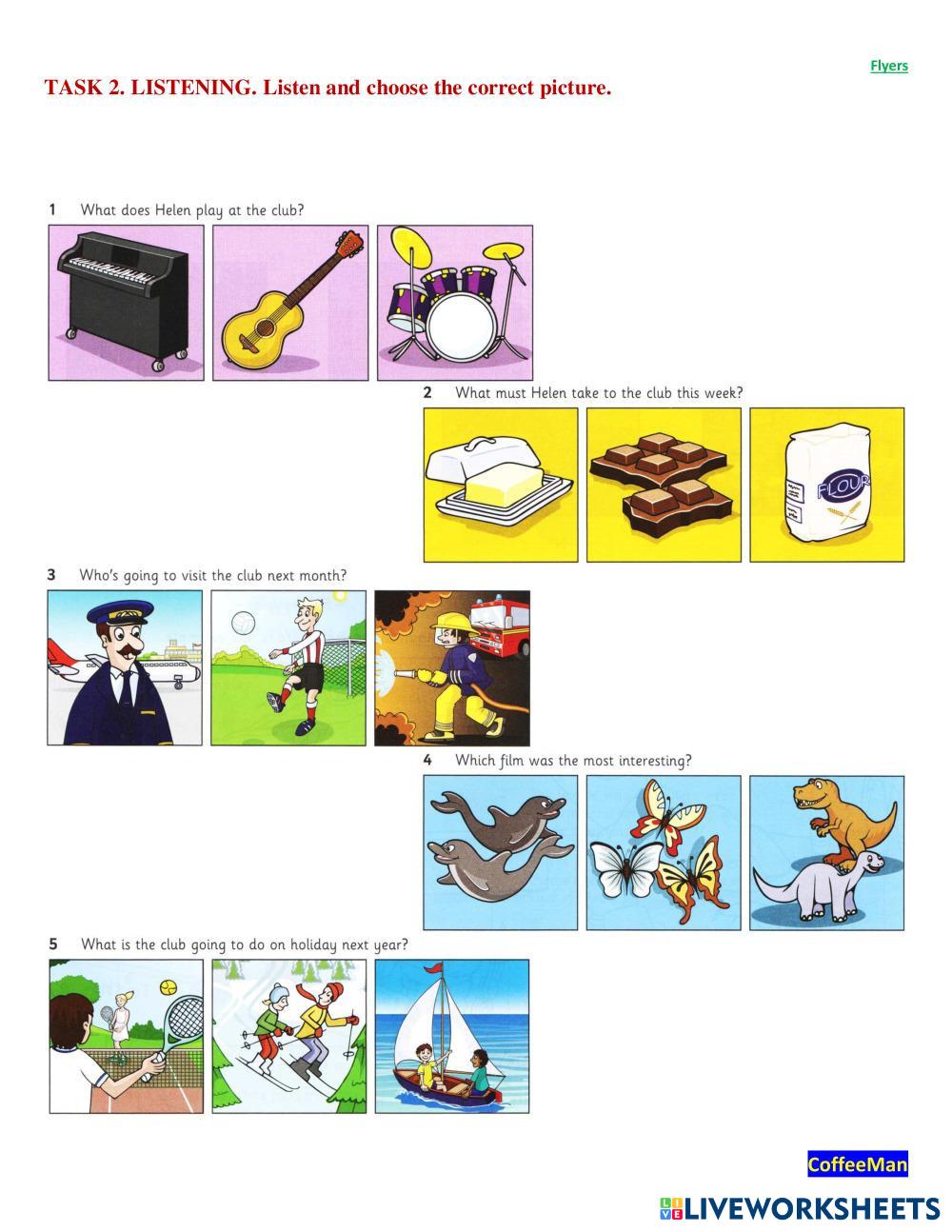 Flyers

TASK 2. LISTENING. Listen and choose the correct picture.

1 What does Helen play at the club?

2 What must Helen take to the club this week?

FLOUR

3 Who's going to visit the club next month?

4 Which film was the most interesting?

5 What is the club going to do on holiday next year?

CoffeeMan

LIVEWORKSHEETS