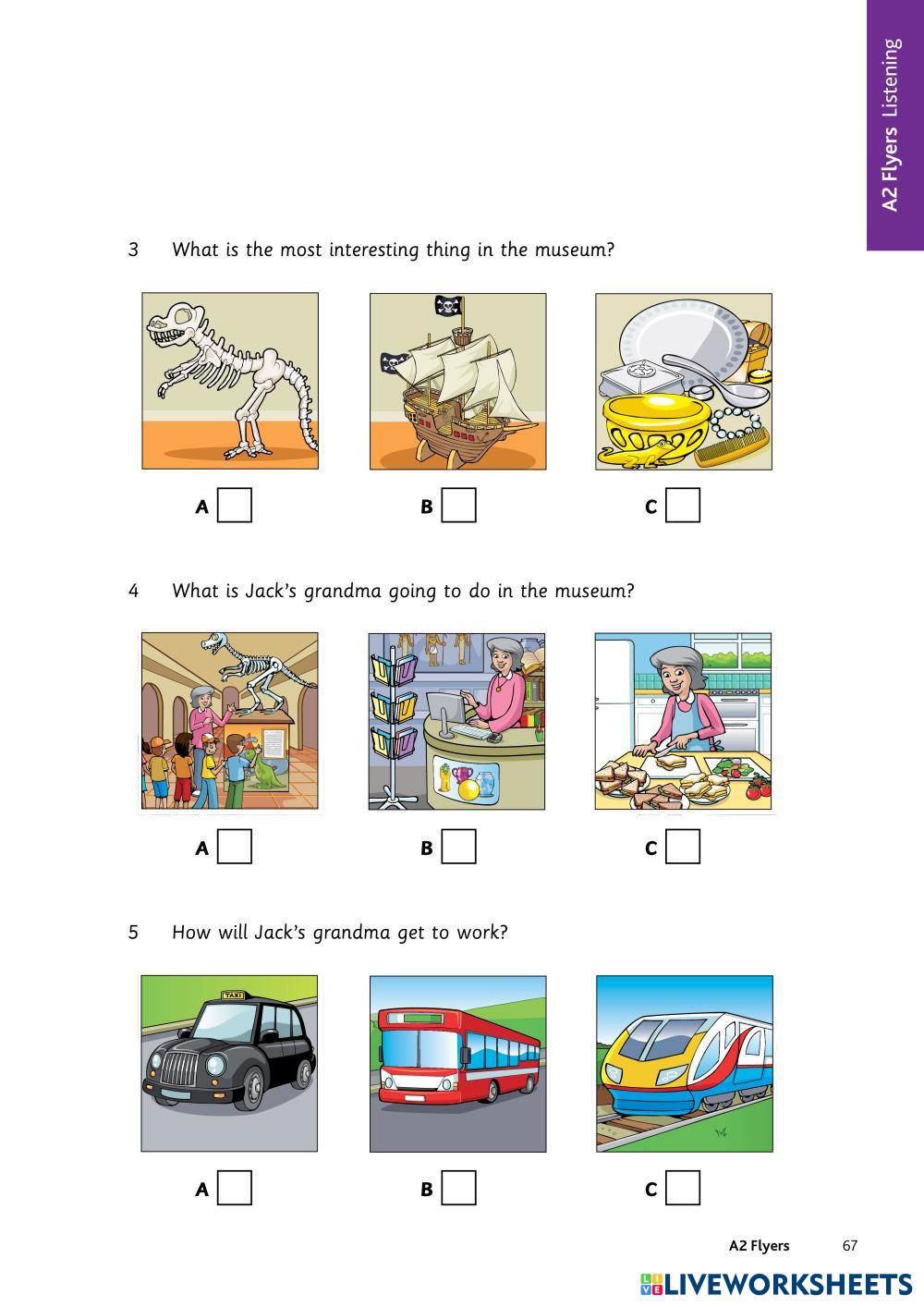 A2 Flyers Listening

3 What is the most interesting thing in the museum?

A B C

4 What is Jack's grandma going to do in the museum?

A B C

5 How will Jack's grandma get to work?

TAXI

A B C

A2 Flyers 67

LIVEWORKSHEETS