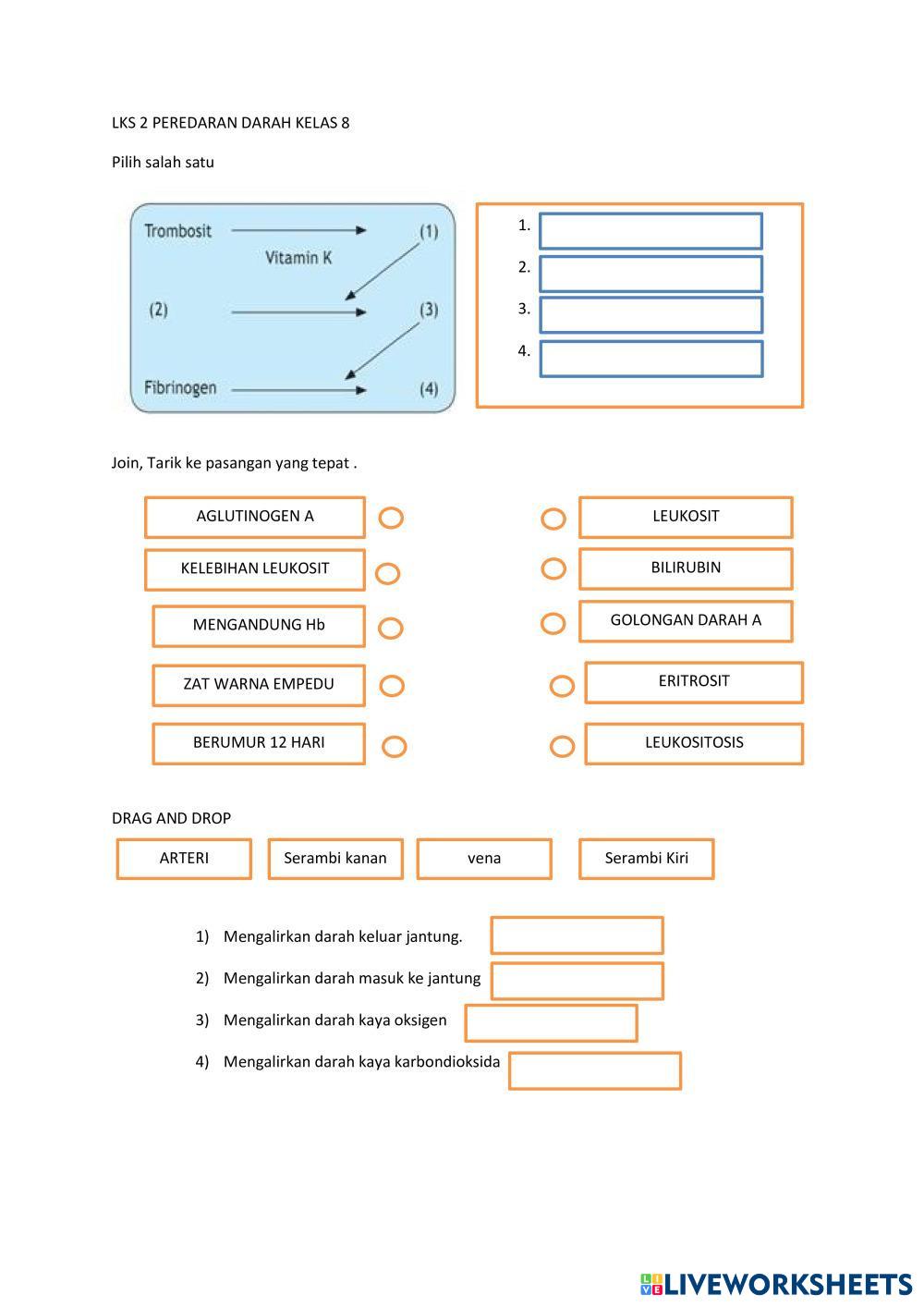 LKS 2 PEREDARAN DARAH KELAS 8

Pilih salah satu

Trombosit (1)
Vitamin K
(2) (3)
Fibrinogen (4)

1.
2.
3.
4.

Join, Tarik ke pasangan yang tepat .

AGLUTINOGEN A
KELEBIHAN LEUKOSIT
MENGANDUNG Hb
ZAT WARNA EMPEDU
BERUMUR 12 HARI

LEUKOSIT
BILIRUBIN
GOLONGAN DARAH A
ERITROSIT
LEUKOSITOSIS

DRAG AND DROP

ARTERI
Serambi kanan
vena
Serambi Kiri

1) Mengalirkan darah keluar jantung.
2) Mengalirkan darah masuk ke jantung
3) Mengalirkan darah kaya oksigen
4) Mengalirkan darah kaya karbondioksida

LIVEWORKSHEETS