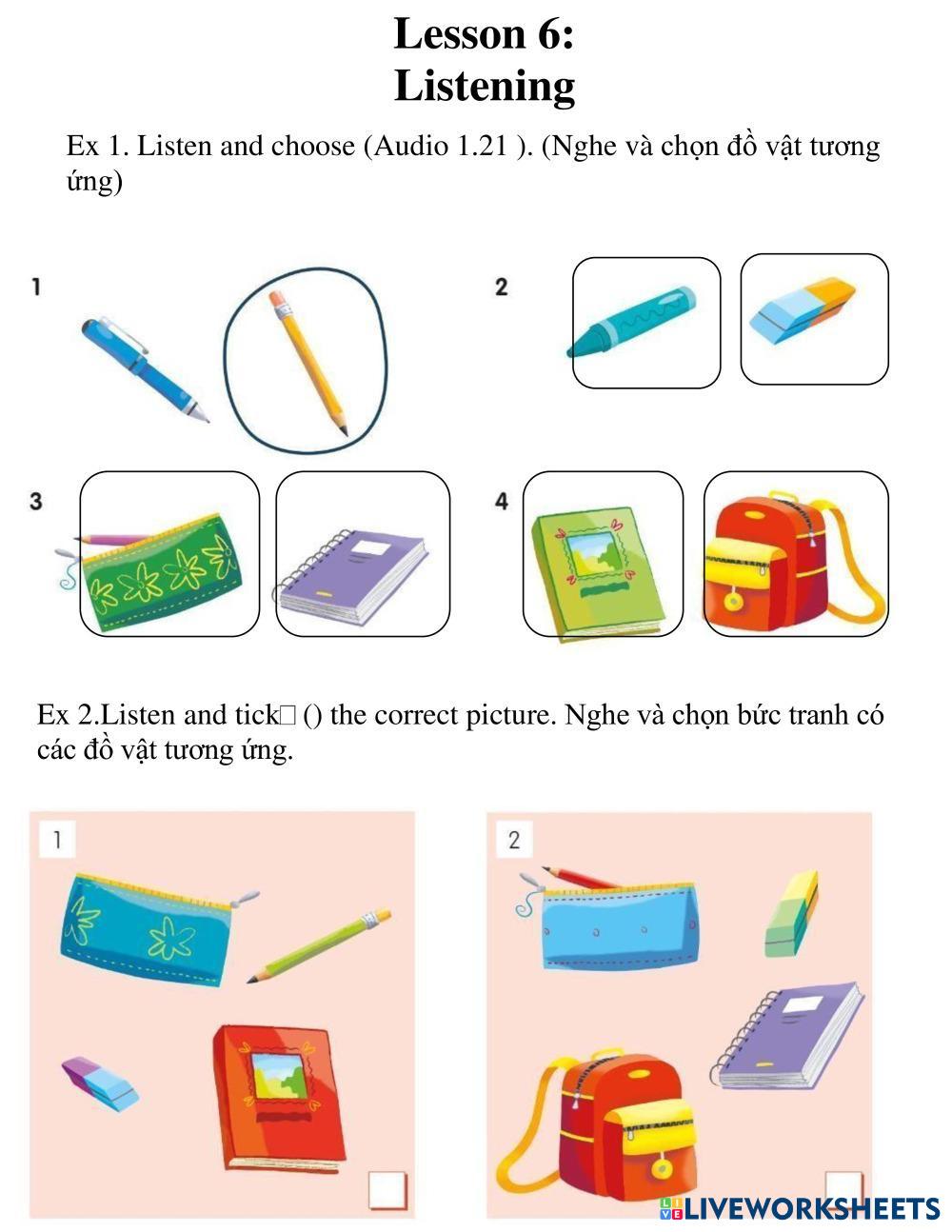 Lesson 6:
Listening

Ex 1. Listen and choose (Audio 1.21 ). (Nghe và chọn đồ vật tương ứng)

1

2

3

4

Ex 2.Listen and tick□ () the correct picture. Nghe và chọn bức tranh có các đồ vật tương ứng.

1

2

LIVEWORKSHEETS