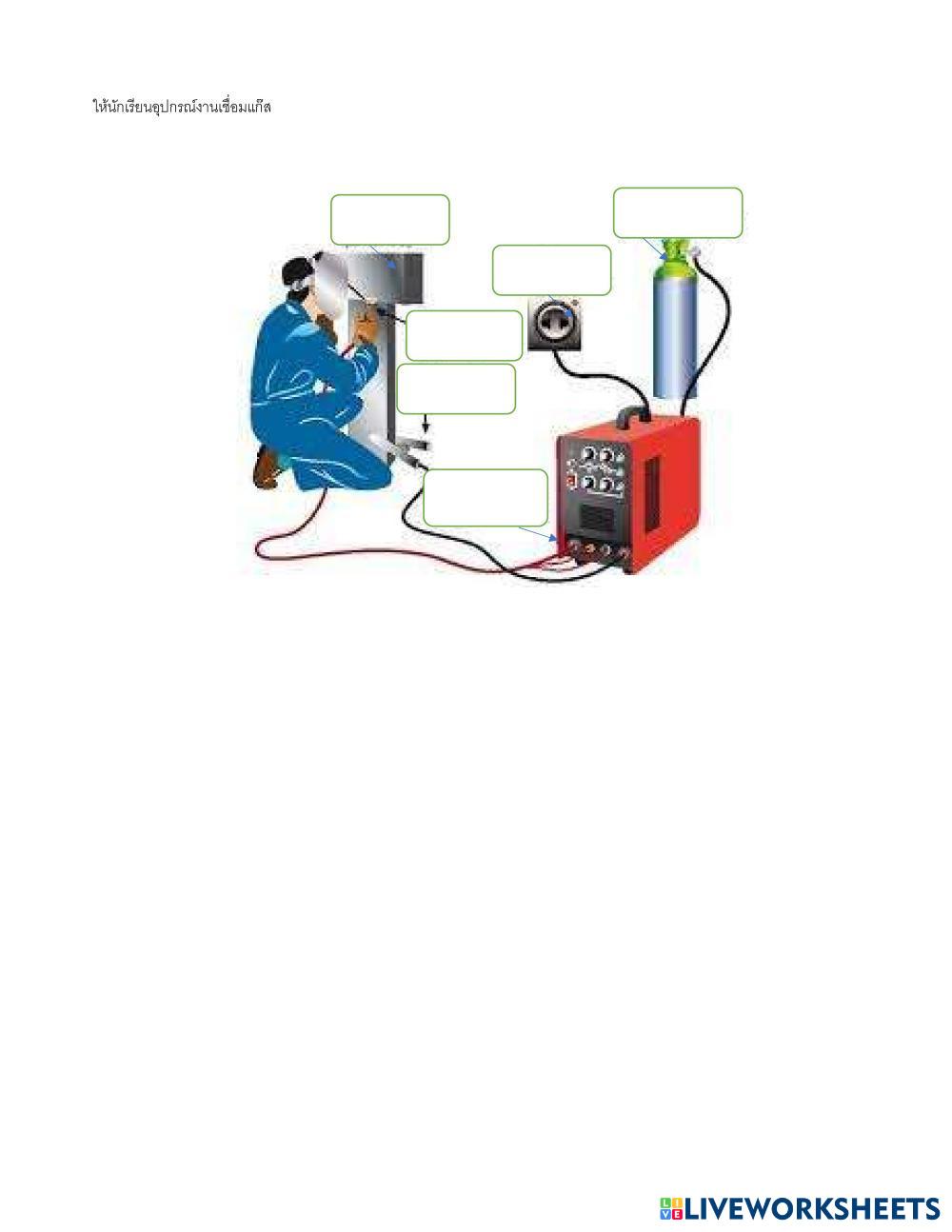 ให้นักเรียนอุปกรณ์งานเชื่อมแก๊ส

LIVEWORKSHEETS