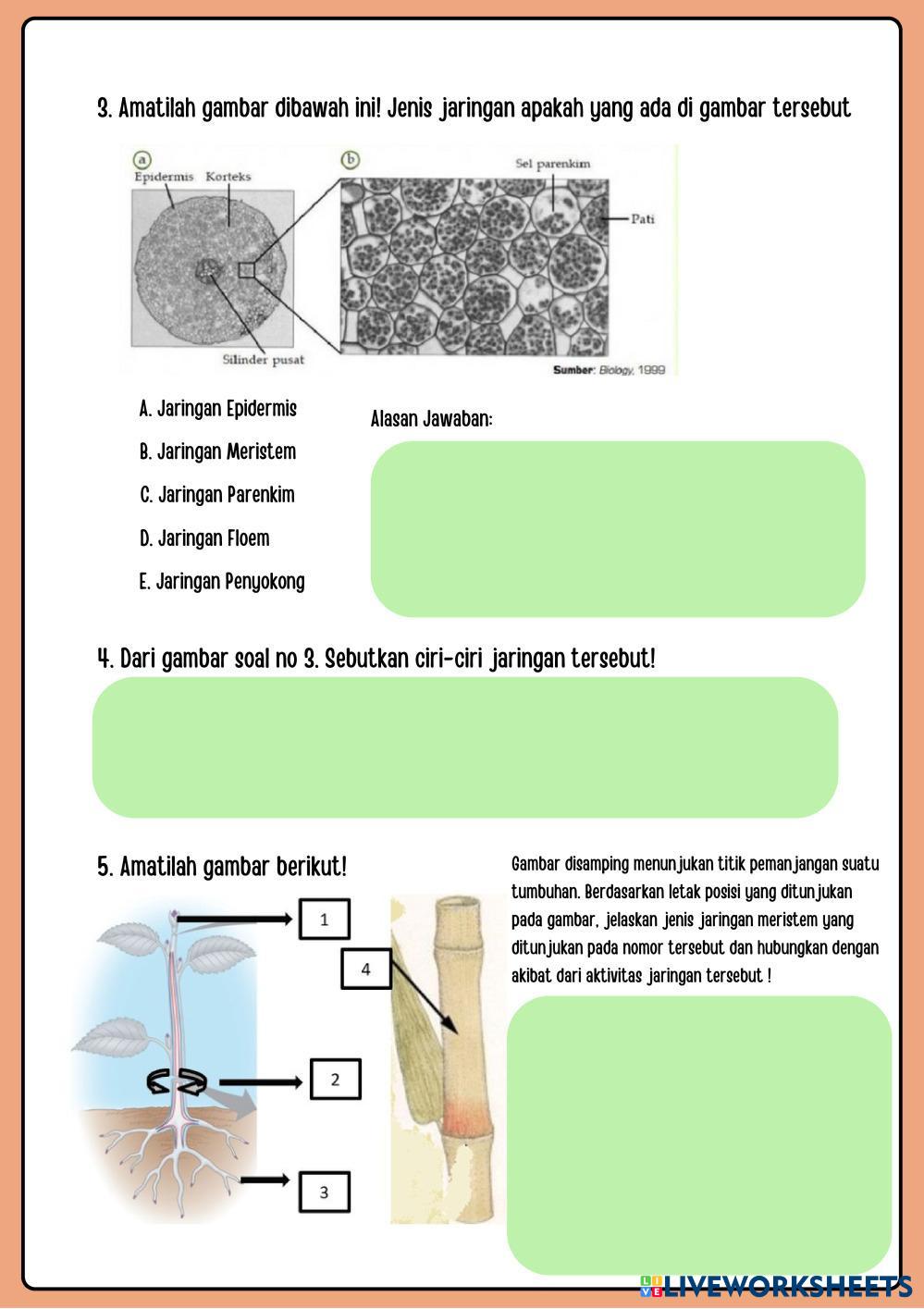 3. Amatilah gambar dibawah ini! Jenis jaringan apakah yang ada di gambar tersebut

a
Epidermis Korteks
Silinder pusat
b
Sel parenkim
Pati
Sumber: Biology, 1999

A. Jaringan Epidermis
B. Jaringan Meristem
C. Jaringan Parenkim
D. Jaringan Floem
E. Jaringan Penyokong

Alasan Jawaban:

4. Dari gambar soal no 3. Sebutkan ciri-ciri jaringan tersebut!

5. Amatilah gambar berikut!

1
2
3
4

Gambar disamping menunjukan titik pemanjangan suatu tumbuhan. Berdasarkan letak posisi yang ditunjukan pada gambar, jelaskan jenis jaringan meristem yang ditunjukan pada nomor tersebut dan hubungkan dengan akibat dari aktivitas jaringan tersebut !

LIVEWORKSHEETS