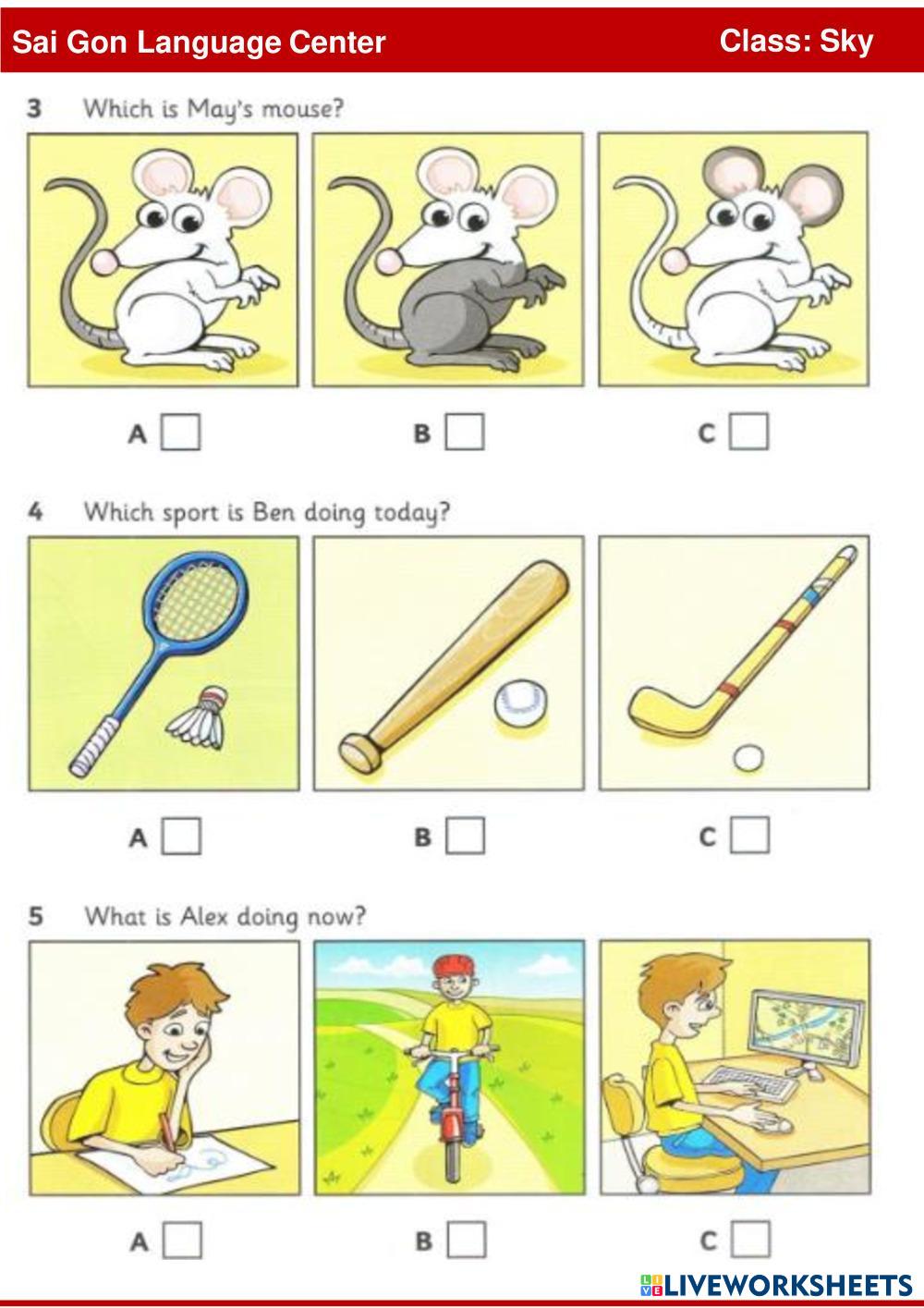 Sai Gon Language Center Class: Sky

3 Which is May's mouse?

A B C

4 Which sport is Ben doing today?

A B C

5 What is Alex doing now?

A B C

LIVEWORKSHEETS