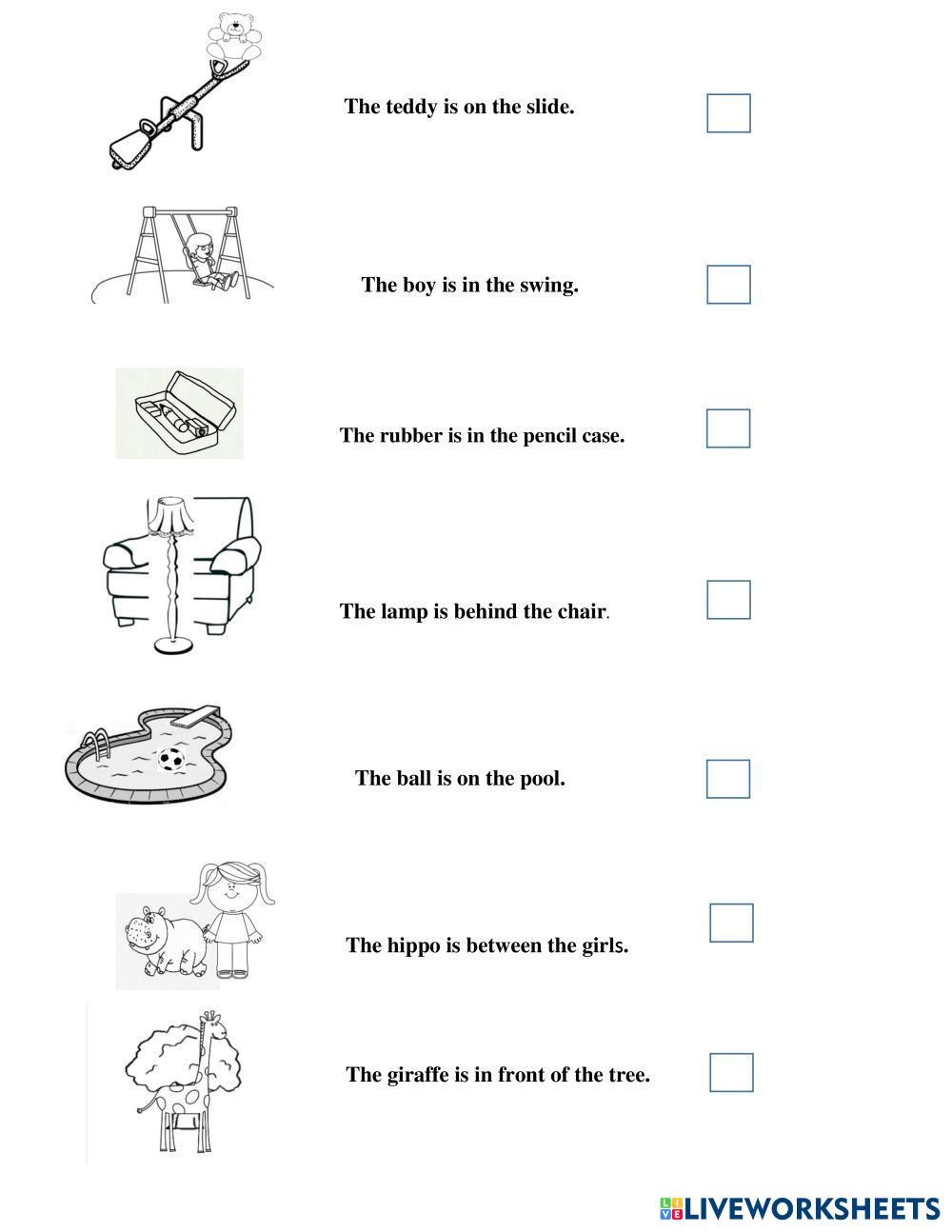 The teddy is on the slide.

The boy is in the swing.

The rubber is in the pencil case.

The lamp is behind the chair.

The ball is on the pool.

The hippo is between the girls.

The giraffe is in front of the tree.

LIVEWORKSHEETS