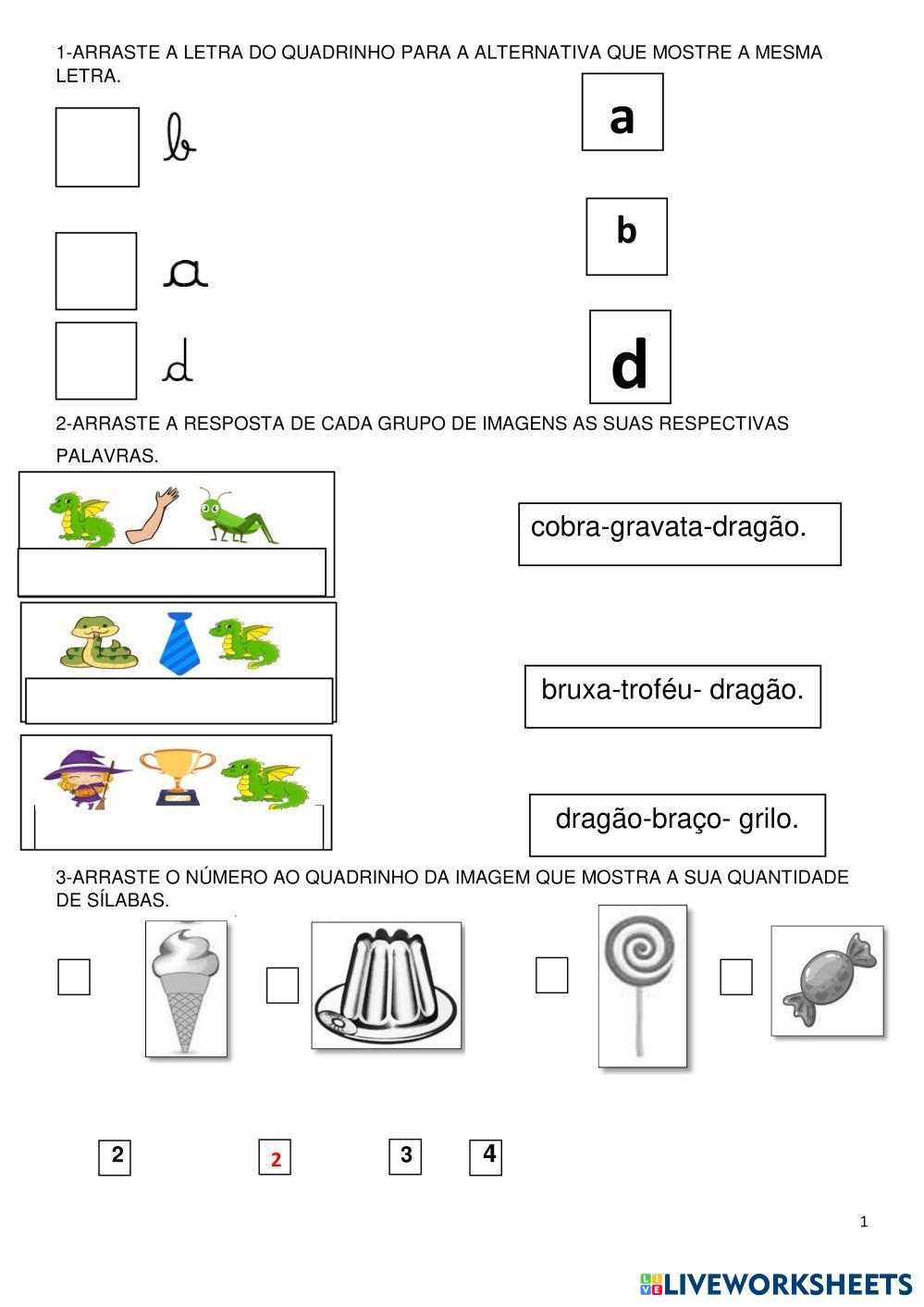 1-ARRASTE A LETRA DO QUADRINHO PARA A ALTERNATIVA QUE MOSTRE A MESMA LETRA.

b

a

d

a

b

d

2-ARRASTE A RESPOSTA DE CADA GRUPO DE IMAGENS AS SUAS RESPECTIVAS PALAVRAS.

cobra-gravata-dragão.

bruxa-troféu- dragão.

dragão-braço- grilo.

3-ARRASTE O NÚMERO AO QUADRINHO DA IMAGEM QUE MOSTRA A SUA QUANTIDADE DE SÍLABAS.

2 2 3 4

1

LIVEWORKSHEETS