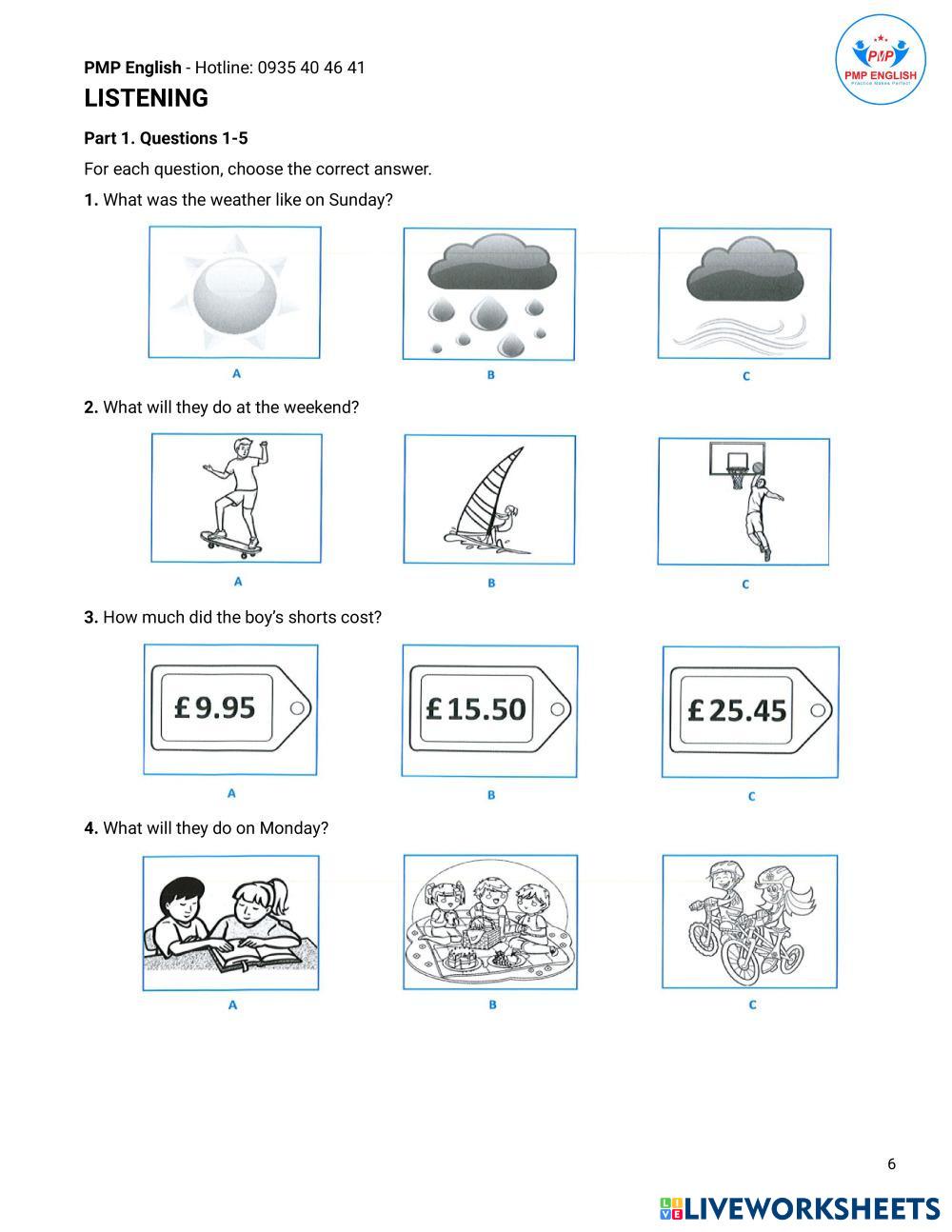 PMP English - Hotline: 0935 40 46 41

PMP
PMP ENGLISH
Practice Makes Perfect

LISTENING

Part 1. Questions 1-5

For each question, choose the correct answer.

1. What was the weather like on Sunday?

A B C

2. What will they do at the weekend?

A B C

3. How much did the boy's shorts cost?

£9.95 £15.50 £25.45

A B C

4. What will they do on Monday?

A B C

6

LIVEWORKSHEETS