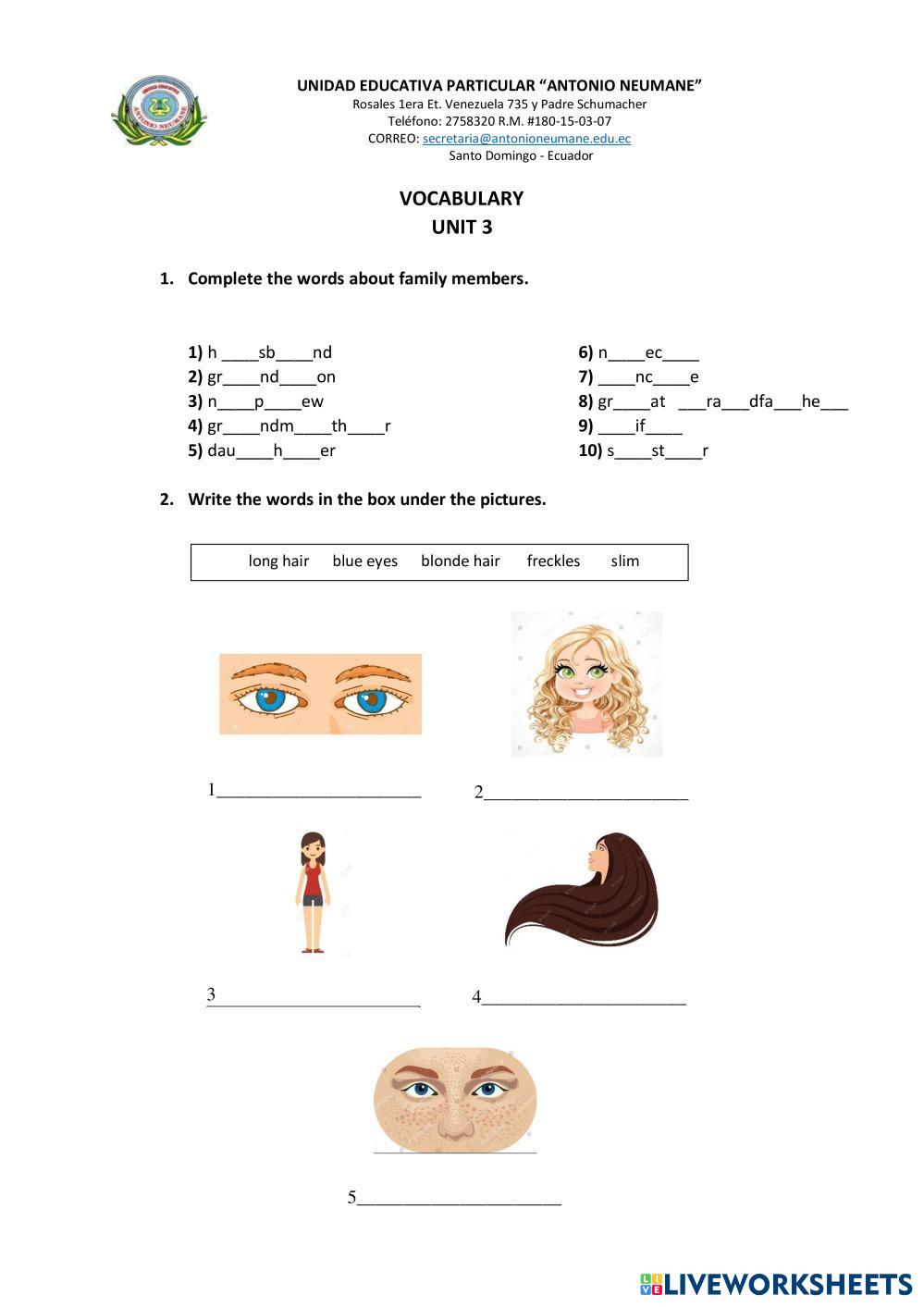 UNIDAD EDUCATIVA PARTICULAR "ANTONIO NEUMANE"
Rosales 1era Et. Venezuela 735 y Padre Schumacher
Teléfono: 2758320 R.M. #180-15-03-07
CORREO: secretaria@antonioneumane.edu.ec
Santo Domingo - Ecuador

VOCABULARY
UNIT 3

1. Complete the words about family members.

1) h ____sb____nd
2) gr____nd____on
3) n____p____ew
4) gr____ndm____th____r
5) dau____h____er

6) n____ec____
7) ____nc____e
8) gr____at ___ra___dfa___he___
9) ____if____
10) s____st____r

2. Write the words in the box under the pictures.

long hair blue eyes blonde hair freckles slim

1______________________
2______________________
3______________________
4______________________
5______________________

LIVEWORKSHEETS