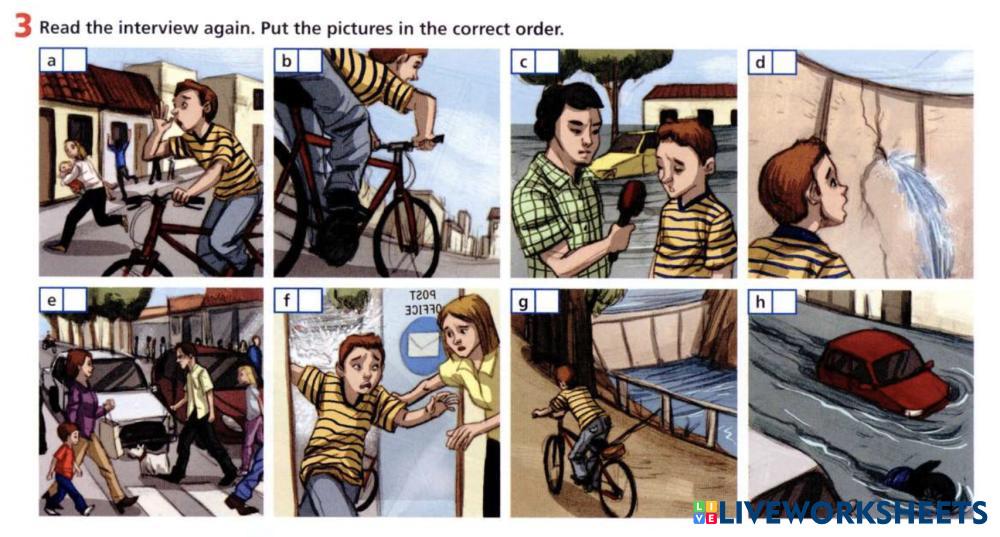 3 Read the interview again. Put the pictures in the correct order.

a

b

c

d

e

f

POST OFFICE

g

h

LIVEWORKSHEETS