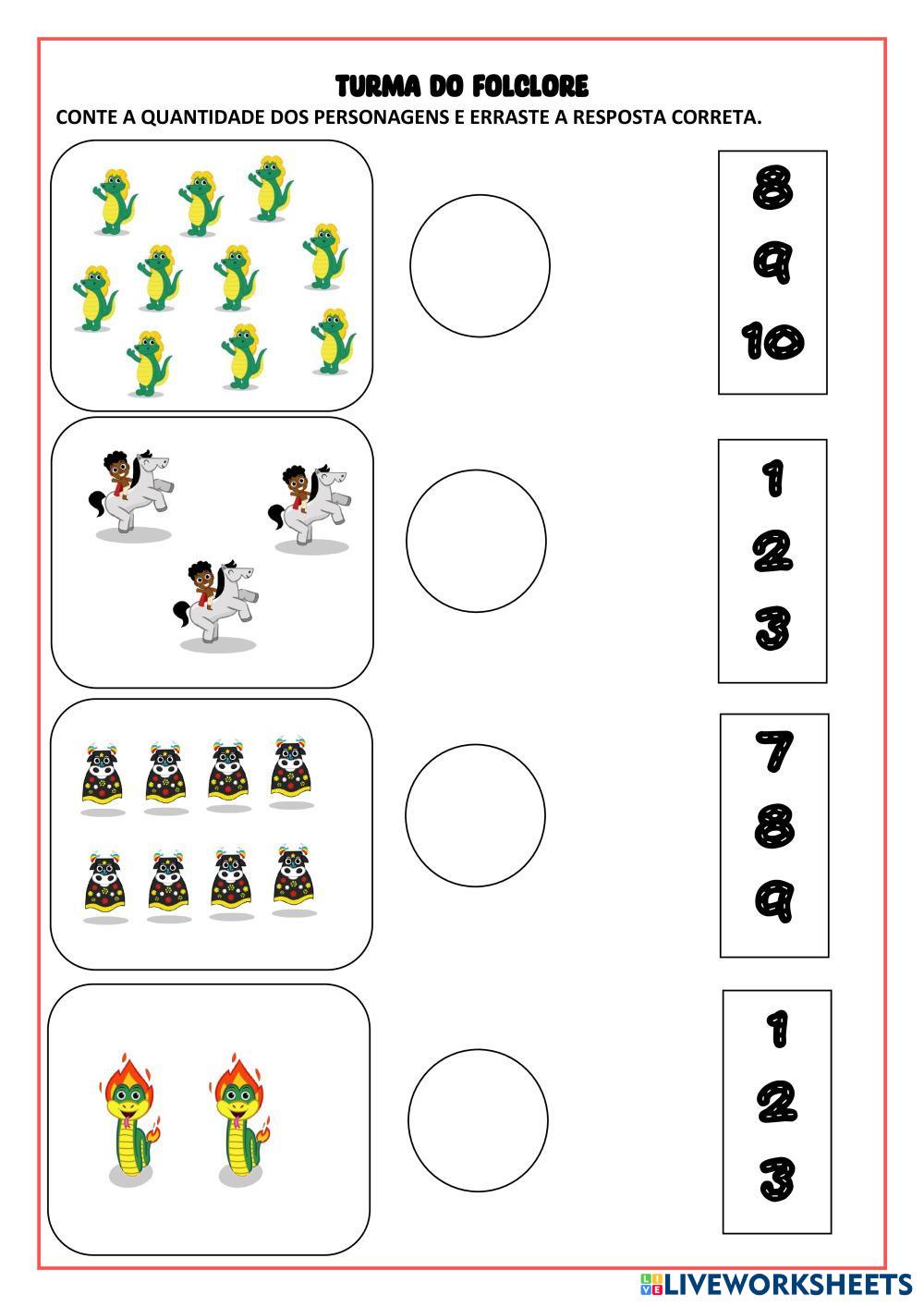 TURMA DO FOLCLORE
CONTE A QUANTIDADE DOS PERSONAGENS E ERRASTE A RESPOSTA CORRETA.

8
9
10

1
2
3

7
8
9

1
2
3

LIVEWORKSHEETS