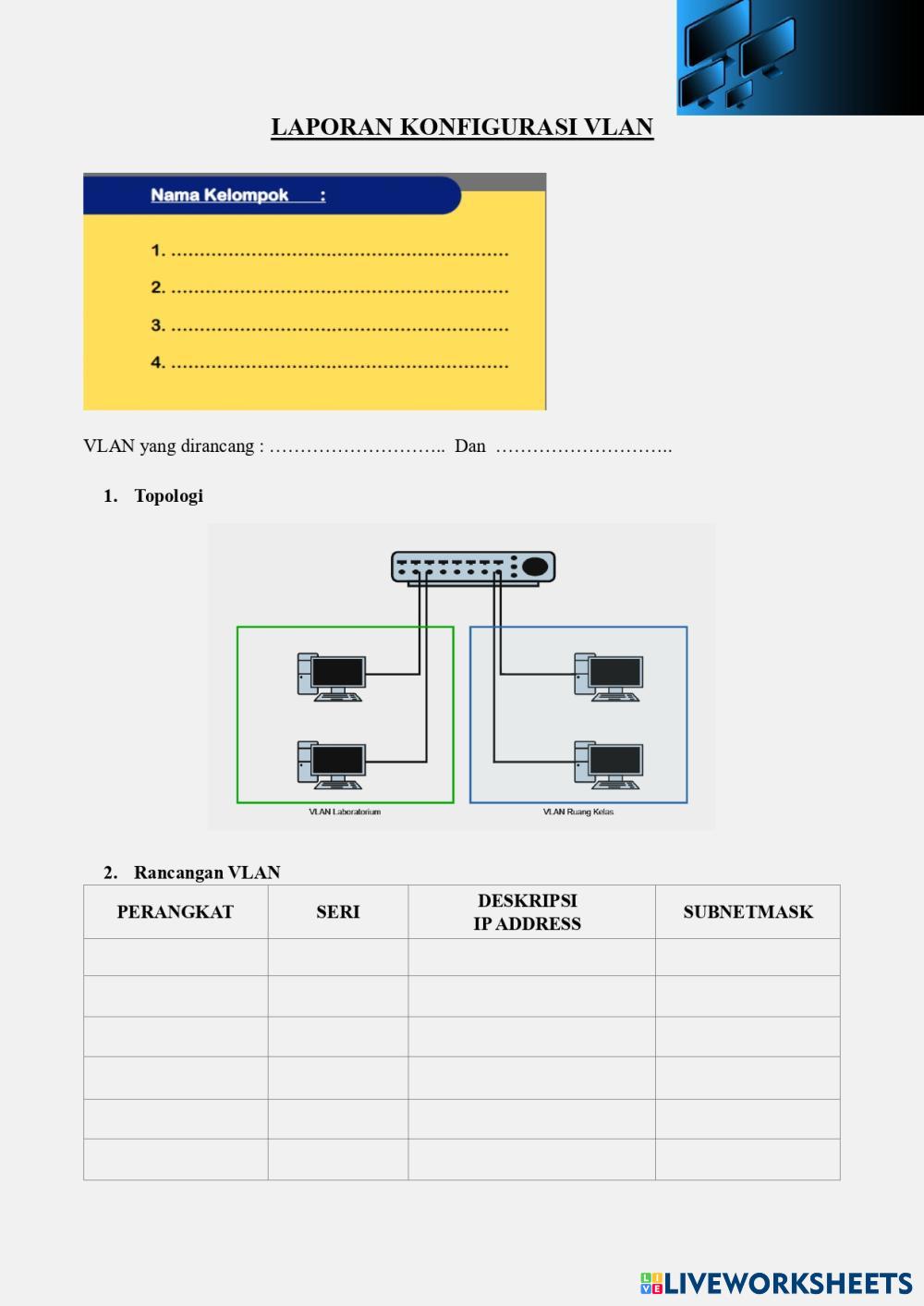 LAPORAN KONFIGURASI VLAN

Nama Kelompok :

1. ............................................................
2. ............................................................
3. ............................................................
4. ............................................................

VLAN yang dirancang : ……………………….. Dan ………………………..

1. Topologi

VLAN Laboratorium

VLAN Ruang Kelas

2. Rancangan VLAN

| PERANGKAT | SERI | DESKRIPSI IP ADDRESS | SUBNETMASK |
|---|---|---|---|
| | | | |
| | | | |
| | | | |
| | | | |
| | | | |
| | | | |

LIVEWORKSHEETS