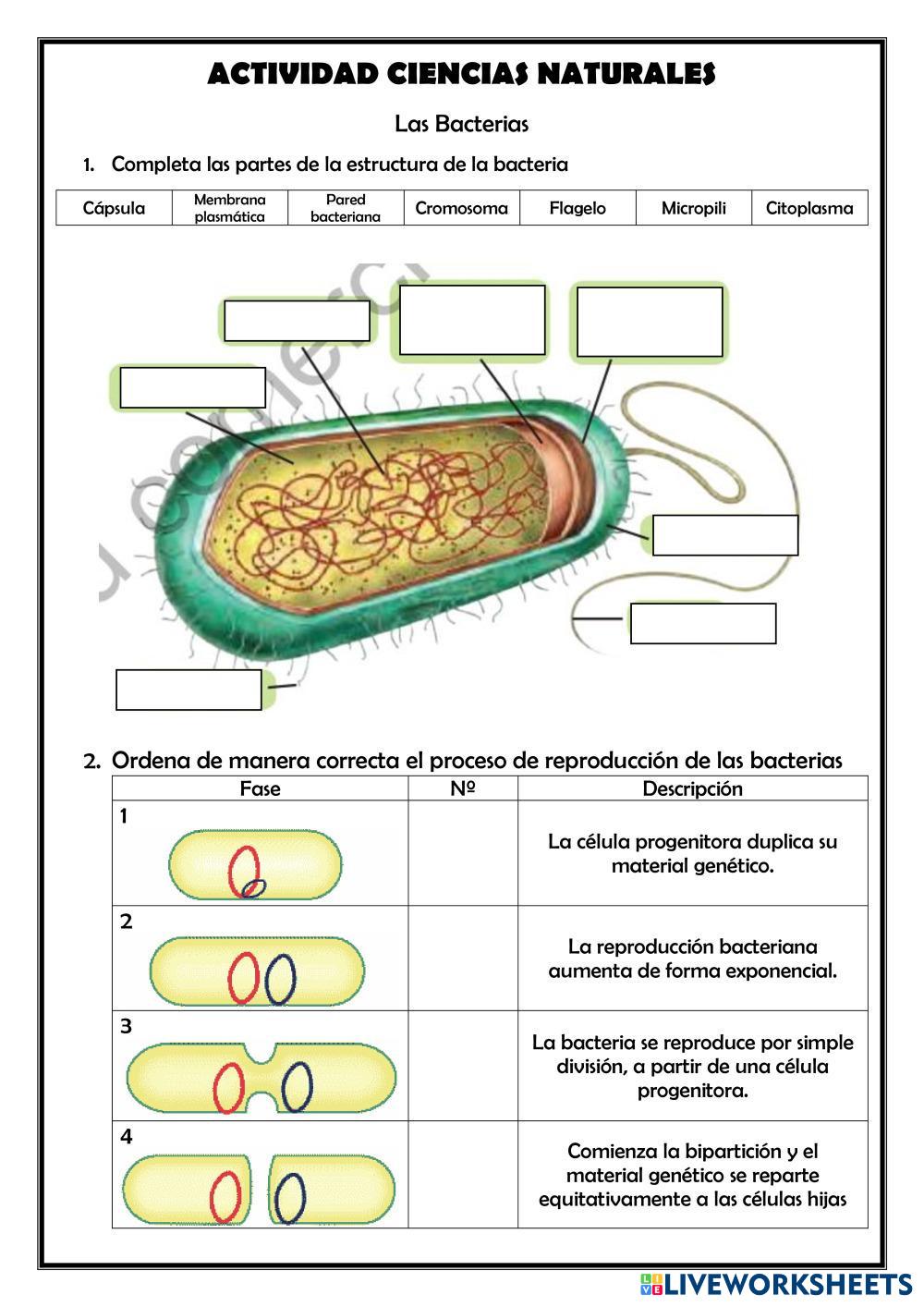 ACTIVIDAD CIENCIAS NATURALES

Las Bacterias

1. Completa las partes de la estructura de la bacteria

| Cápsula | Membrana plasmática | Pared bacteriana | Cromosoma | Flagelo | Micropili | Citoplasma |
|---|---|---|---|---|---|---|

2. Ordena de manera correcta el proceso de reproducción de las bacterias

| Fase | Nº | Descripción |
|---|---|---|
| 1 | | La célula progenitora duplica su material genético. |
| 2 | | La reproducción bacteriana aumenta de forma exponencial. |
| 3 | | La bacteria se reproduce por simple división, a partir de una célula progenitora. |
| 4 | | Comienza la bipartición y el material genético se reparte equitativamente a las células hijas |

LIVEWORKSHEETS