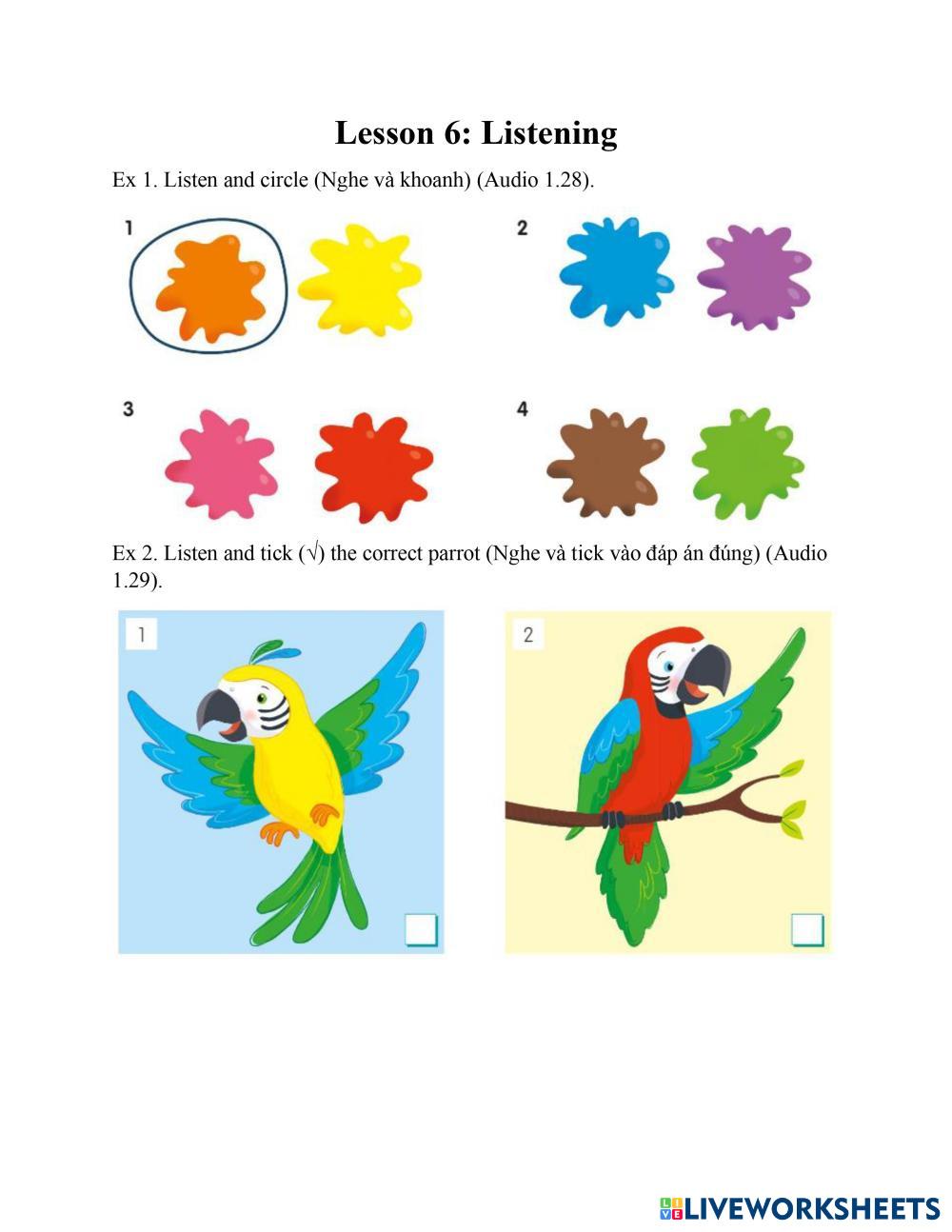 Lesson 6: Listening

Ex 1. Listen and circle (Nghe và khoanh) (Audio 1.28).

1

2

3

4

Ex 2. Listen and tick (√) the correct parrot (Nghe và tick vào đáp án đúng) (Audio 1.29).

1

2

LIVEWORKSHEETS