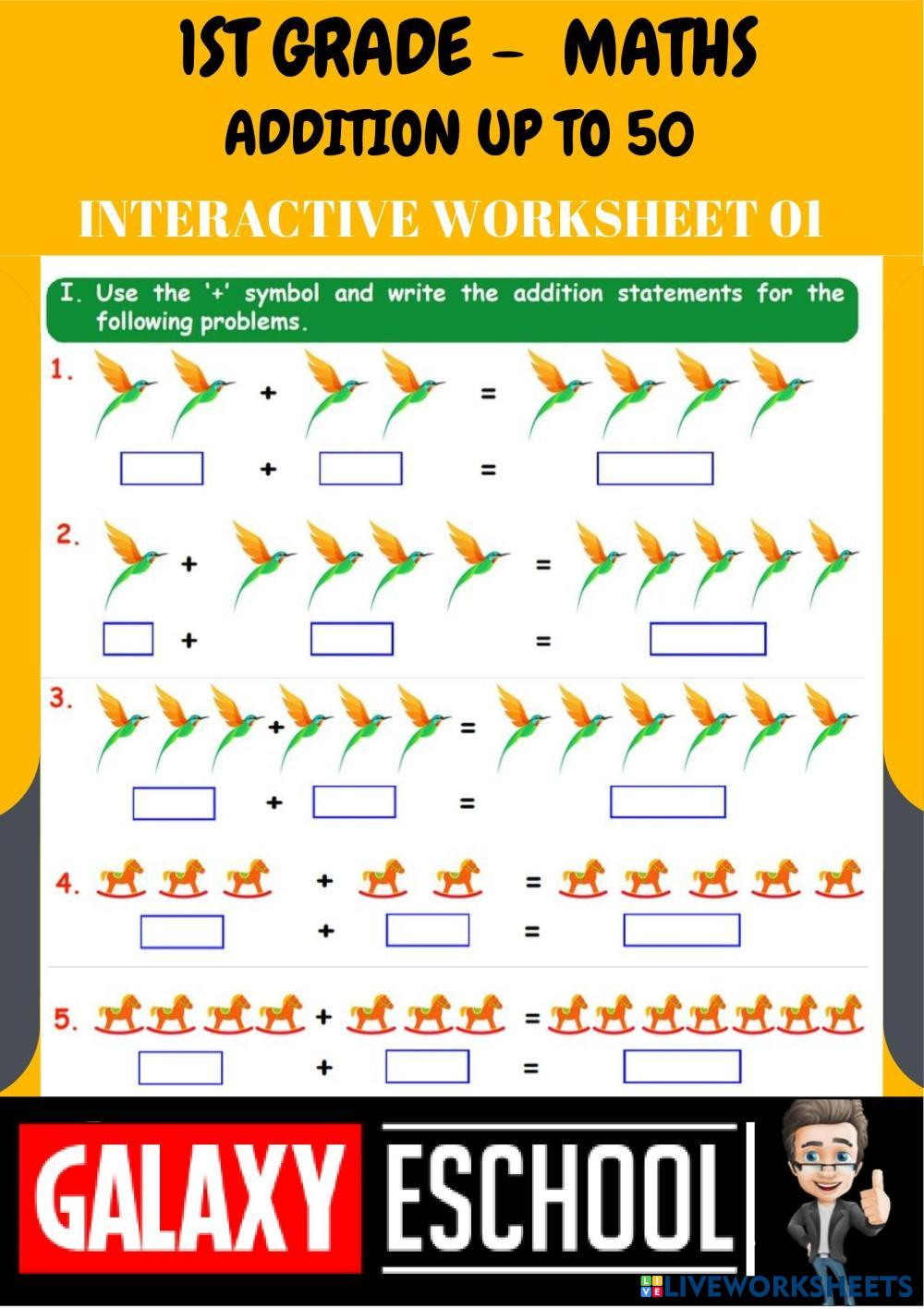 1ST GRADE – MATHS
ADDITION UP TO 50
INTERACTIVE WORKSHEET 01

I. Use the '+' symbol and write the addition statements for the following problems.

1. + =
+ =

2. + =
+ =

3. + =
+ =

4. + =
+ =

5. + =
+ =

GALAXY ESCHOOL

LIVEWORKSHEETS