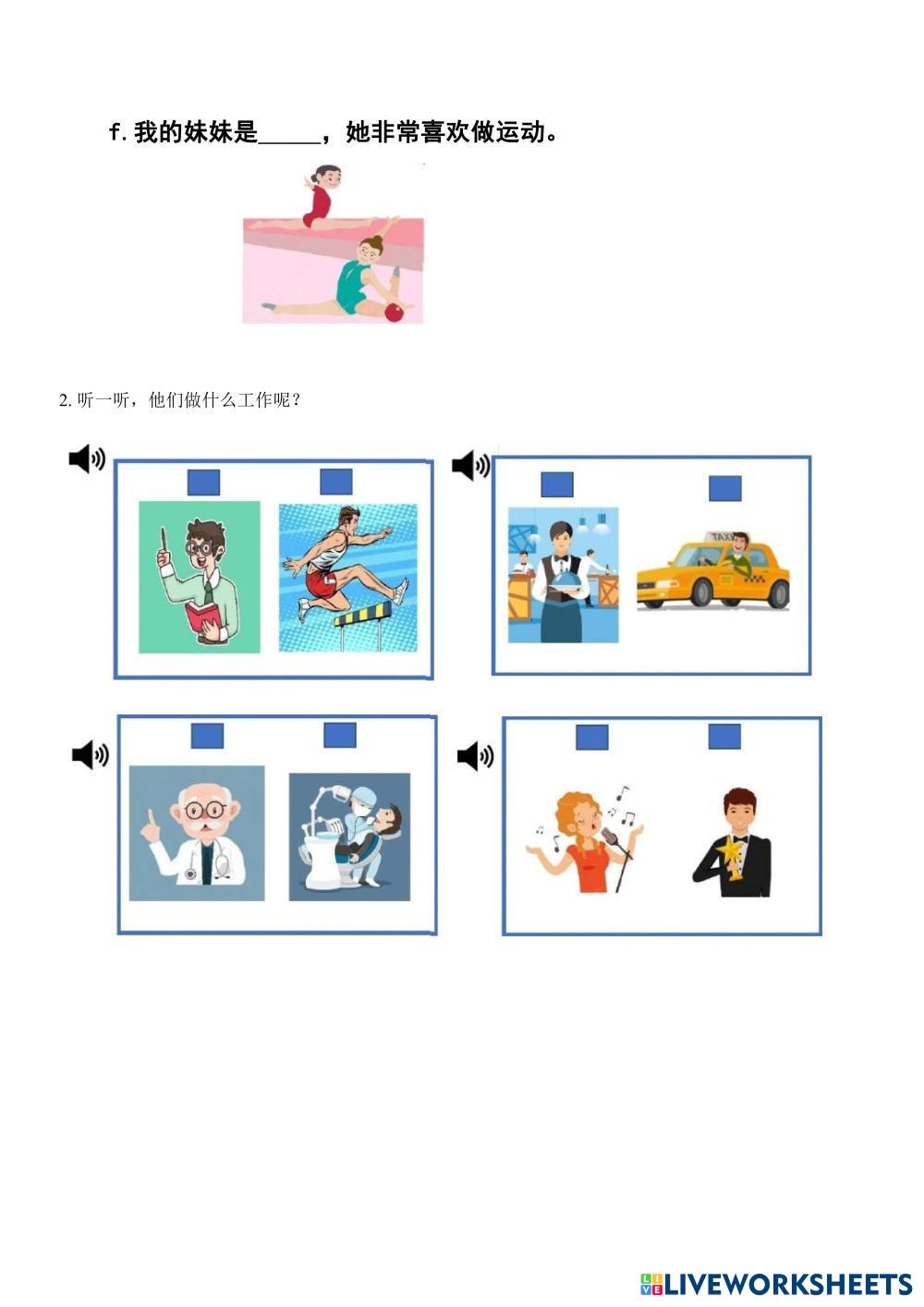 f. 我的妹妹是_____，她非常喜欢做运动。

2. 听一听，他们做什么工作呢？

TAXI

LIVEWORKSHEETS