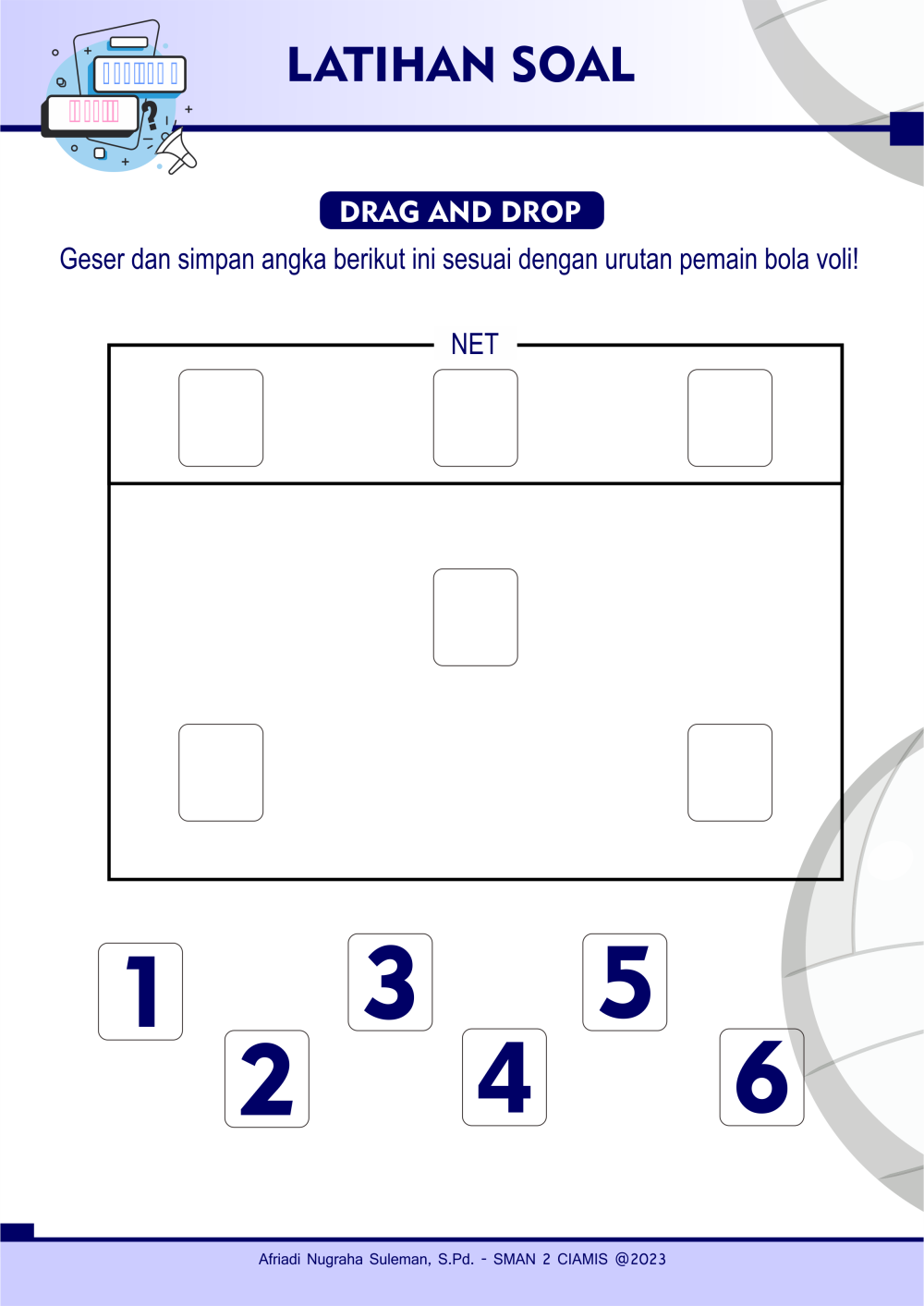 LATIHAN SOAL

DRAG AND DROP

Geser dan simpan angka berikut ini sesuai dengan urutan pemain bola voli!

NET

1 2 3 4 5 6

Afriadi Nugraha Suleman, S.Pd. - SMAN 2 CIAMIS @2023