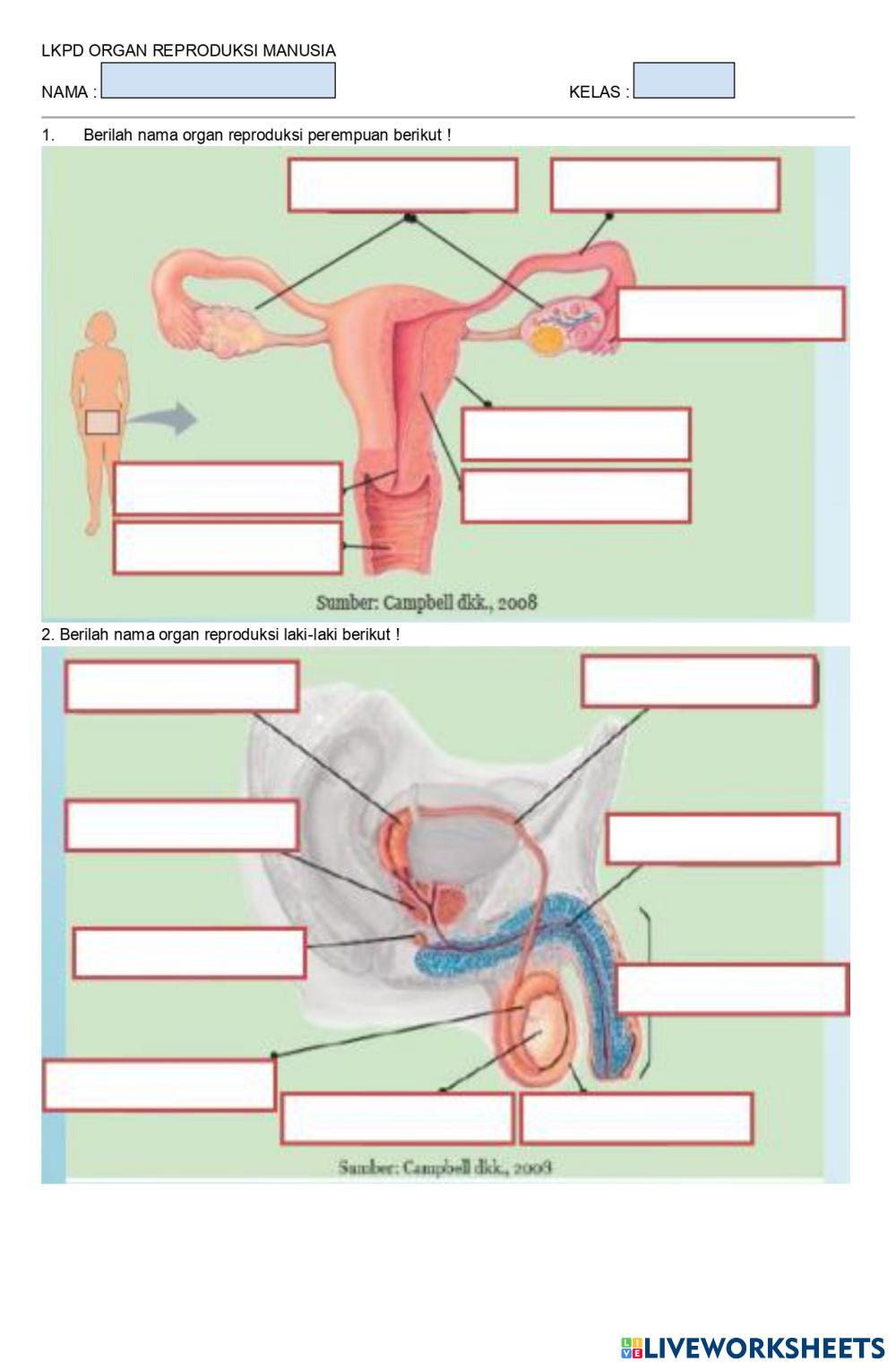 LKPD ORGAN REPRODUKSI MANUSIA

NAMA :

KELAS :

1. Berilah nama organ reproduksi perempuan berikut !

Sumber: Campbell dkk., 2008

2. Berilah nama organ reproduksi laki-laki berikut !

Sumber: Campbell dkk., 2008

LIVEWORKSHEETS