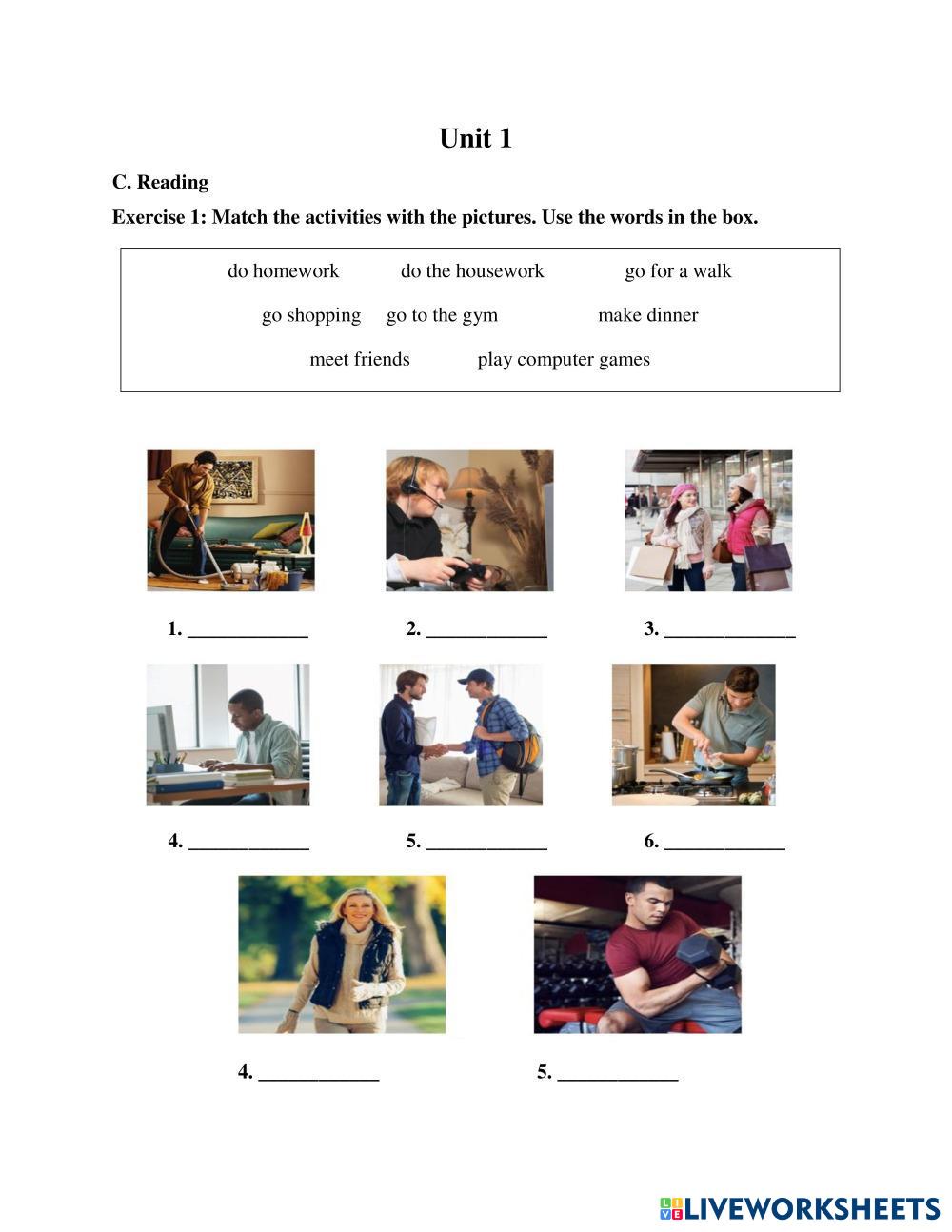 Unit 1

C. Reading

Exercise 1: Match the activities with the pictures. Use the words in the box.

do homework do the housework go for a walk
go shopping go to the gym make dinner
meet friends play computer games

1. ____________ 2. ____________ 3. _____________

4. ____________ 5. ____________ 6. ____________

4. ____________ 5. ____________

LIVEWORKSHEETS