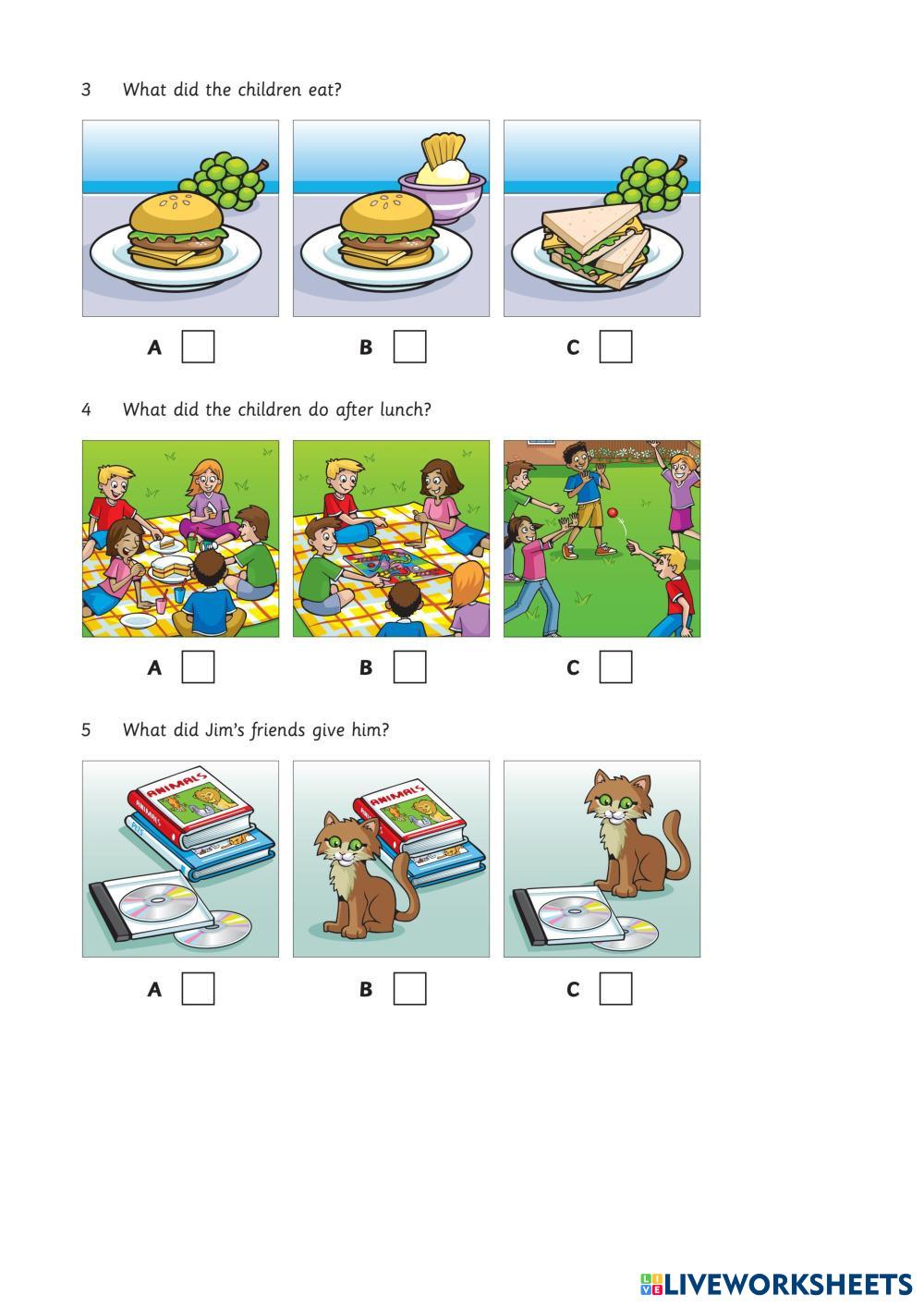 3 What did the children eat?

A
B
C

4 What did the children do after lunch?

A
B
C

5 What did Jim's friends give him?

ANIMALS

ANIMALS

A
B
C

LIVEWORKSHEETS