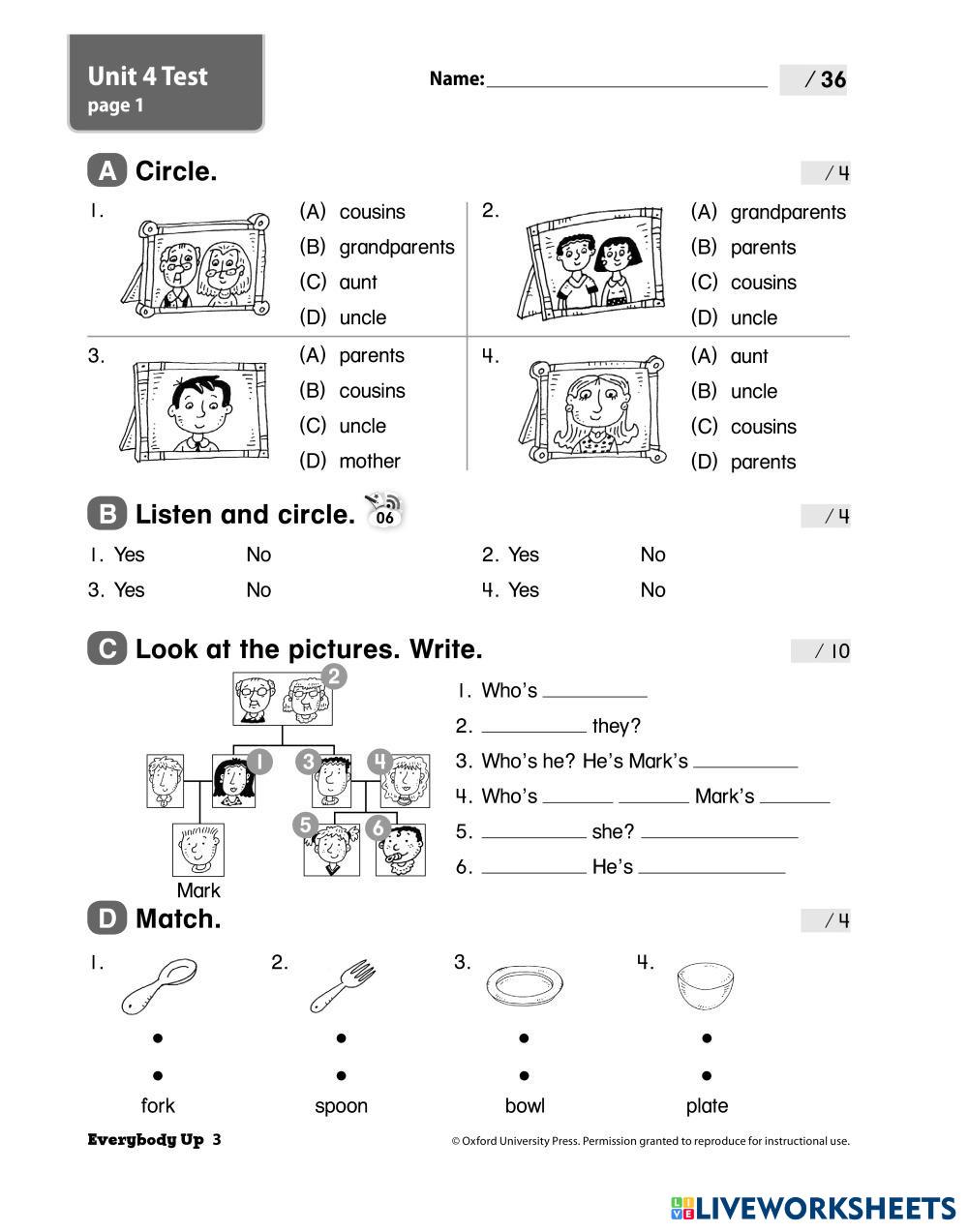 Unit 4 Test
page 1

Name: ____________________ / 36

A Circle. / 4

1. (A) cousins (B) grandparents (C) aunt (D) uncle

2. (A) grandparents (B) parents (C) cousins (D) uncle

3. (A) parents (B) cousins (C) uncle (D) mother

4. (A) aunt (B) uncle (C) cousins (D) parents

B Listen and circle. 06 / 4

1. Yes No
2. Yes No
3. Yes No
4. Yes No

C Look at the pictures. Write. / 10

2 1 3 4 5 6 Mark

1. Who's ________
2. ________ they?
3. Who's he? He's Mark's ________
4. Who's ______ ______ Mark's ______
5. ________ she? ____________
6. ________ He's ____________

D Match. / 4

1. 2. 3. 4.

fork spoon bowl plate

Everybody Up 3
© Oxford University Press. Permission granted to reproduce for instructional use.

LIVEWORKSHEETS