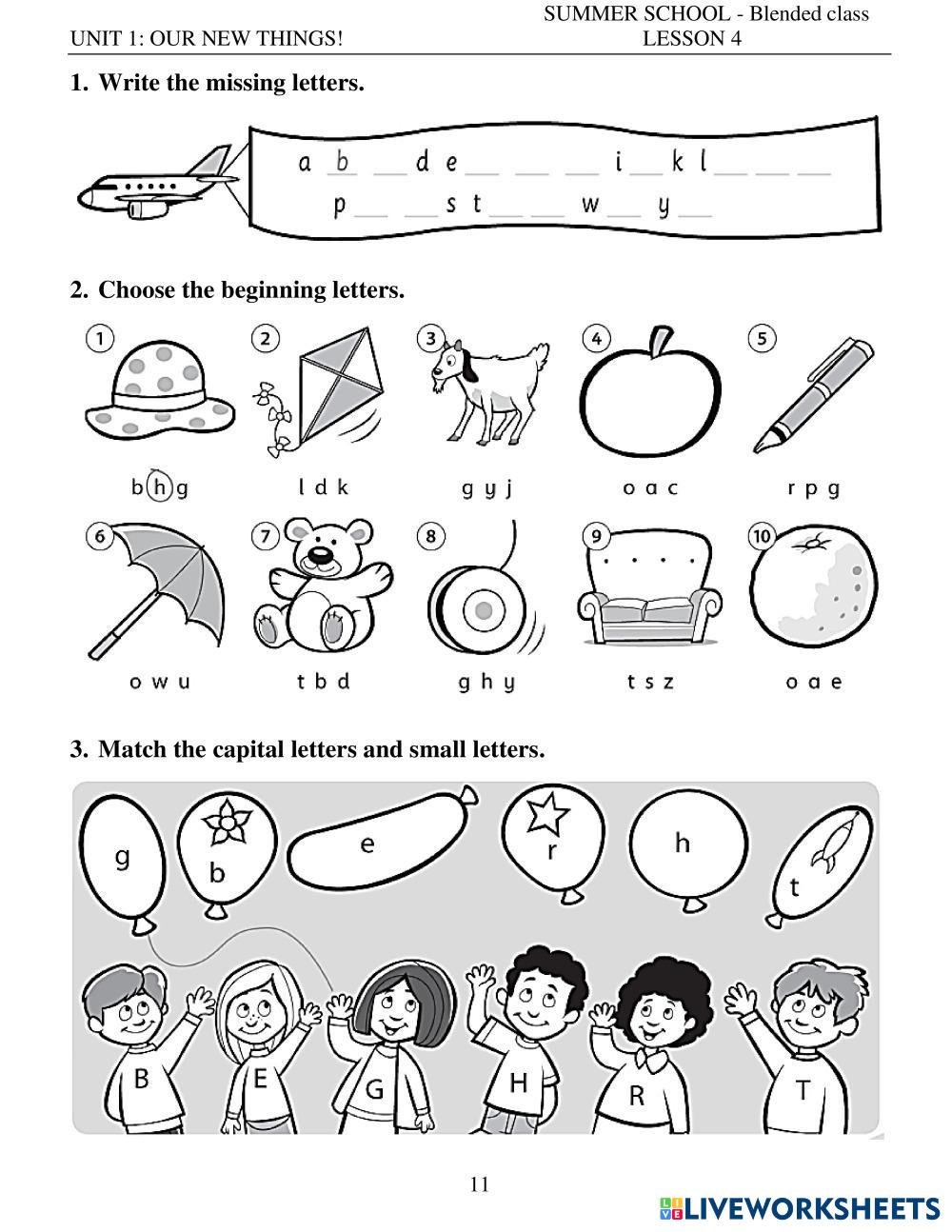 UNIT 1: OUR NEW THINGS!

SUMMER SCHOOL - Blended class
LESSON 4

1. Write the missing letters.

a b __ d e __ __ __ i __ k l __ __ __
p __ __ s t __ __ w __ y __

2. Choose the beginning letters.

1 b h g
2 l d k
3 g y j
4 o a c
5 r p g
6 o w u
7 t b d
8 g h y
9 t s z
10 o a e

3. Match the capital letters and small letters.

g b e r h t

B E G H R T

11

LIVEWORKSHEETS