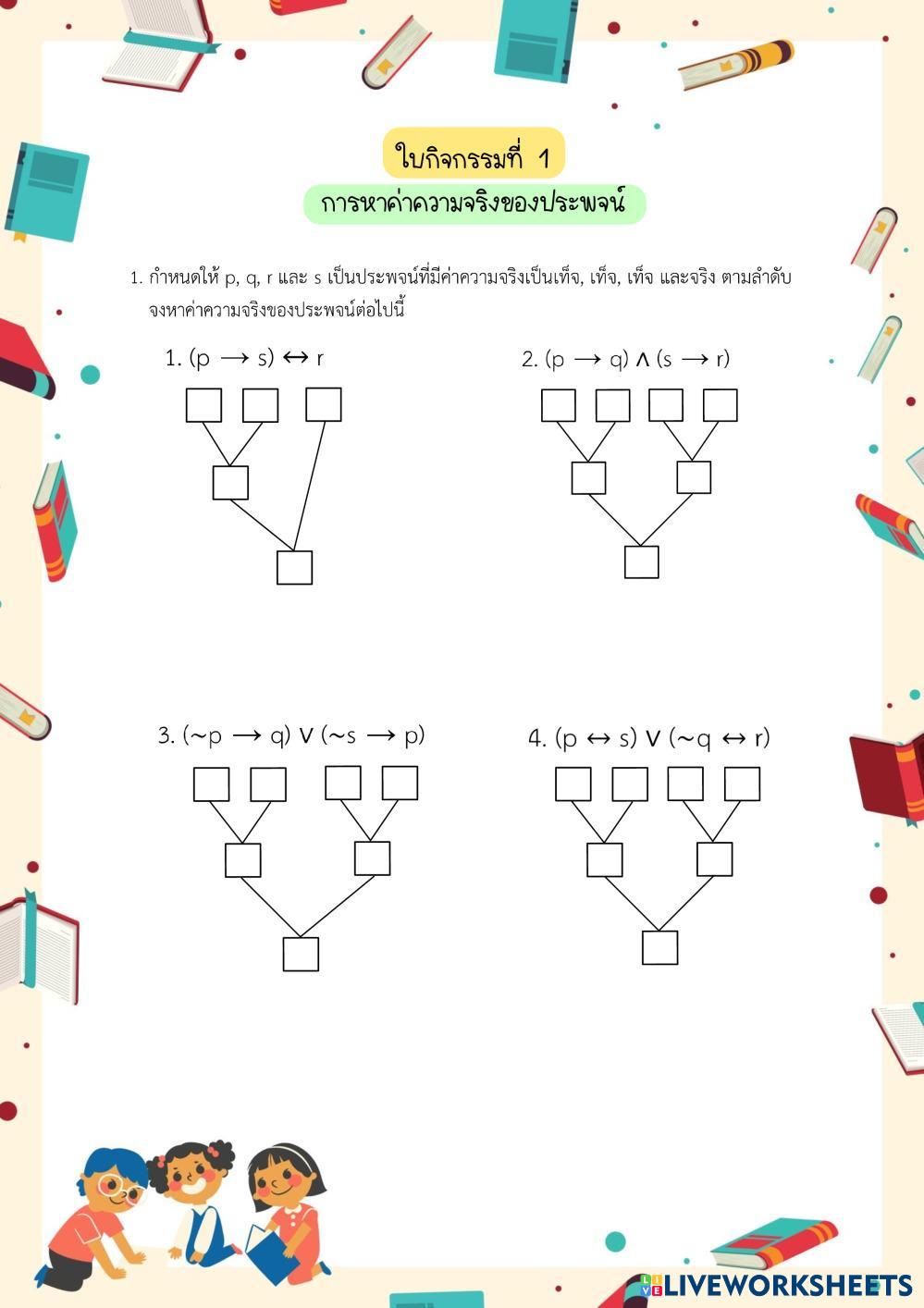 ใบกิจกรรมที่ 1

การหาค่าความจริงของประพจน์

1. กำหนดให้ p, q, r และ s เป็นประพจน์ที่มีค่าความจริงเป็นเท็จ, เท็จ, เท็จ และจริง ตามลำดับ จงหาค่าความจริงของประพจน์ต่อไปนี้

1. $(p \rightarrow s) \leftrightarrow r$

2. $(p \rightarrow q) \wedge (s \rightarrow r)$

3. $(\sim p \rightarrow q) \vee (\sim s \rightarrow p)$

4. $(p \leftrightarrow s) \vee (\sim q \leftrightarrow r)$

LIVEWORKSHEETS