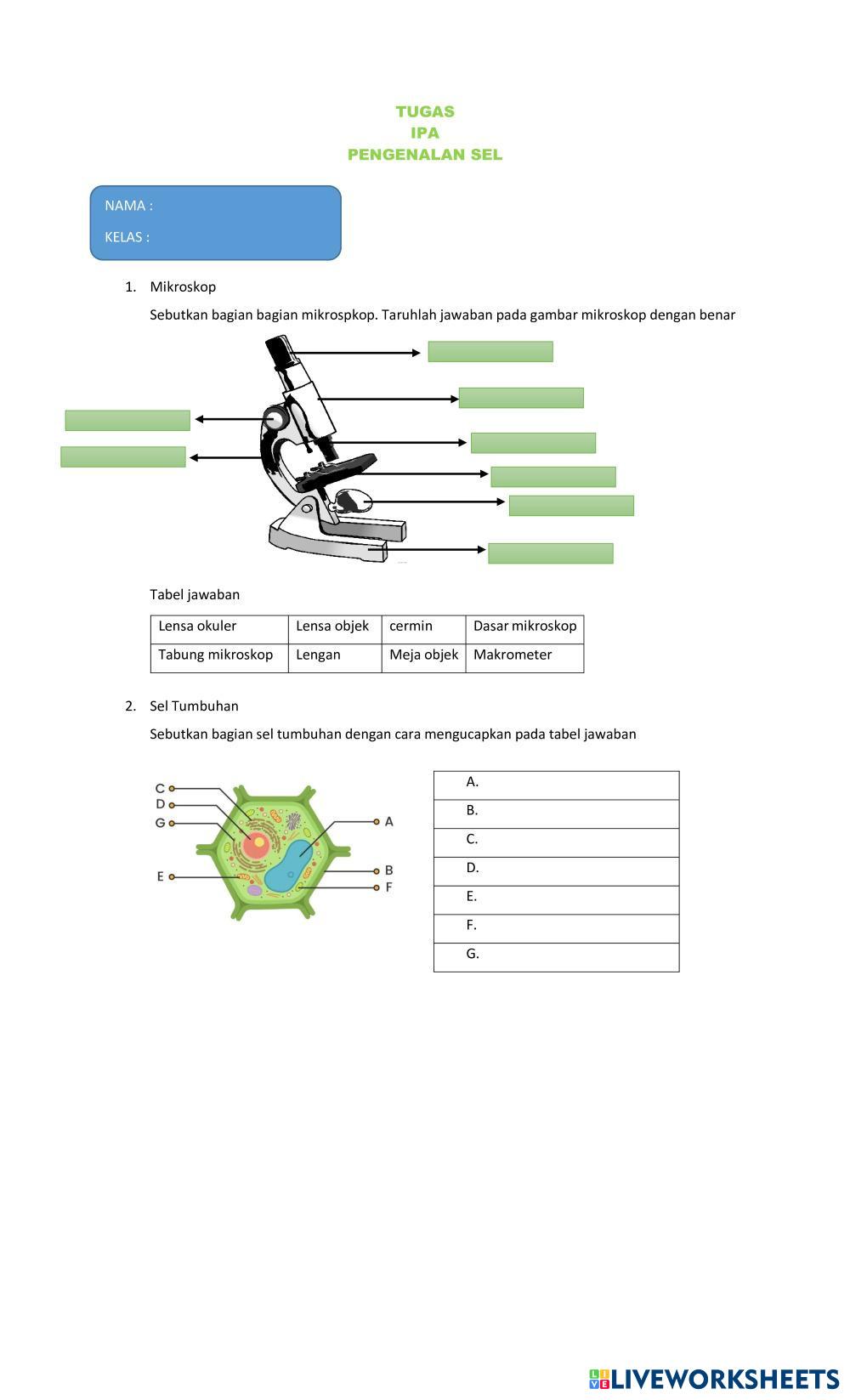 TUGAS
IPA
PENGENALAN SEL

NAMA :
KELAS :

1. Mikroskop

Sebutkan bagian bagian mikrospkop. Taruhlah jawaban pada gambar mikroskop dengan benar

Tabel jawaban

| Lensa okuler | Lensa objek | cermin | Dasar mikroskop |
|---|---|---|---|
| Tabung mikroskop | Lengan | Meja objek | Makrometer |

2. Sel Tumbuhan

Sebutkan bagian sel tumbuhan dengan cara mengucapkan pada tabel jawaban

C
D
G
E
A
B
F

| A. |
|---|
| B. |
| C. |
| D. |
| E. |
| F. |
| G. |

LIVEWORKSHEETS