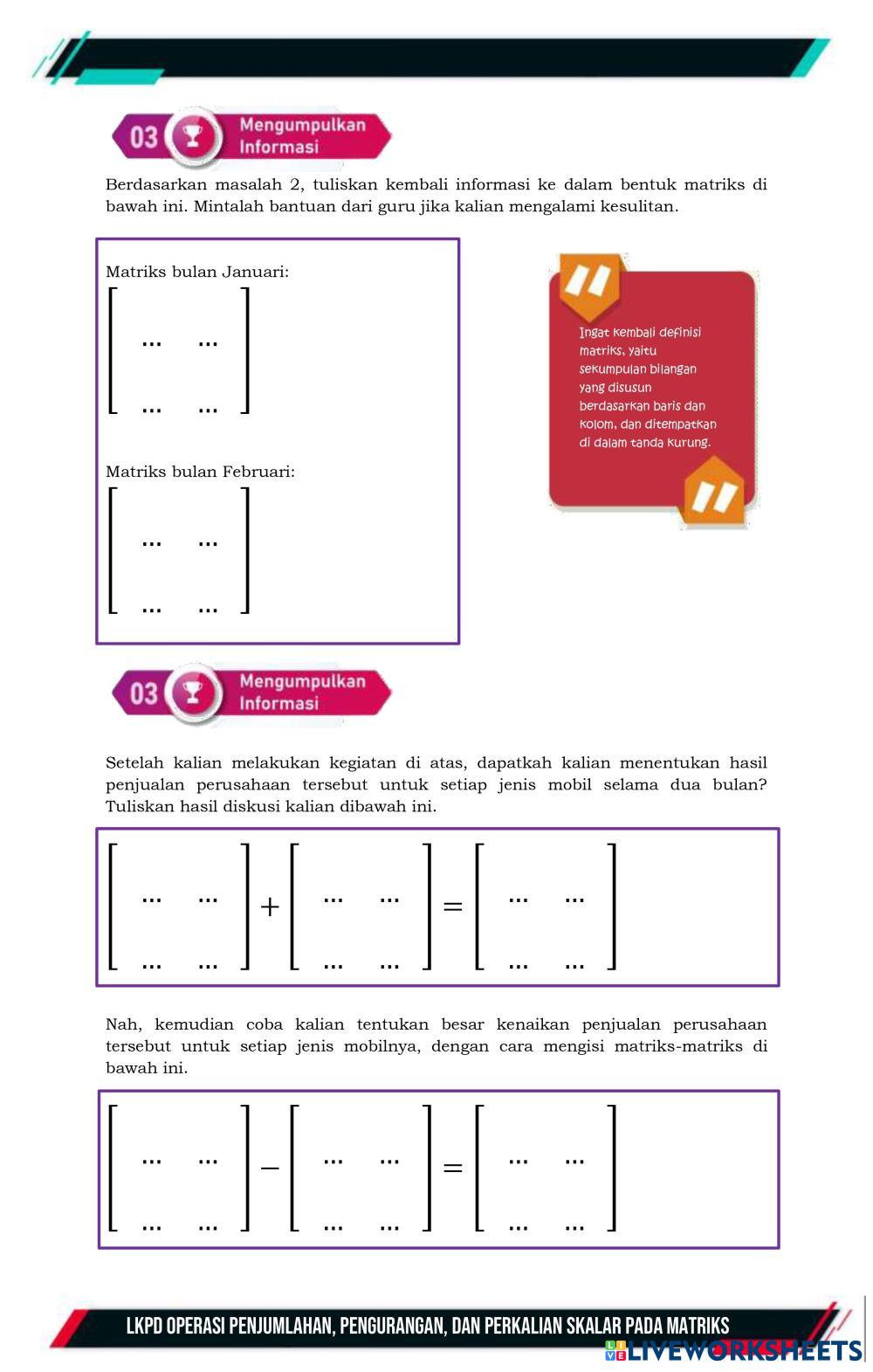 03 Mengumpulkan Informasi

Berdasarkan masalah 2, tuliskan kembali informasi ke dalam bentuk matriks di bawah ini. Mintalah bantuan dari guru jika kalian mengalami kesulitan.

Matriks bulan Januari:

$\begin{bmatrix} \dots & \dots \\ \dots & \dots \end{bmatrix}$

Matriks bulan Februari:

$\begin{bmatrix} \dots & \dots \\ \dots & \dots \end{bmatrix}$

Ingat kembali definisi matriks, yaitu sekumpulan bilangan yang disusun berdasarkan baris dan kolom, dan ditempatkan di dalam tanda kurung.

03 Mengumpulkan Informasi

Setelah kalian melakukan kegiatan di atas, dapatkah kalian menentukan hasil penjualan perusahaan tersebut untuk setiap jenis mobil selama dua bulan? Tuliskan hasil diskusi kalian dibawah ini.

$\begin{bmatrix} \dots & \dots \\ \dots & \dots \end{bmatrix} + \begin{bmatrix} \dots & \dots \\ \dots & \dots \end{bmatrix} = \begin{bmatrix} \dots & \dots \\ \dots & \dots \end{bmatrix}$

Nah, kemudian coba kalian tentukan besar kenaikan penjualan perusahaan tersebut untuk setiap jenis mobilnya, dengan cara mengisi matriks-matriks di bawah ini.

$\begin{bmatrix} \dots & \dots \\ \dots & \dots \end{bmatrix} - \begin{bmatrix} \dots & \dots \\ \dots & \dots \end{bmatrix} = \begin{bmatrix} \dots & \dots \\ \dots & \dots \end{bmatrix}$

LKPD OPERASI PENJUMLAHAN, PENGURANGAN, DAN PERKALIAN SKALAR PADA MATRIKS

LIVEWORKSHEETS