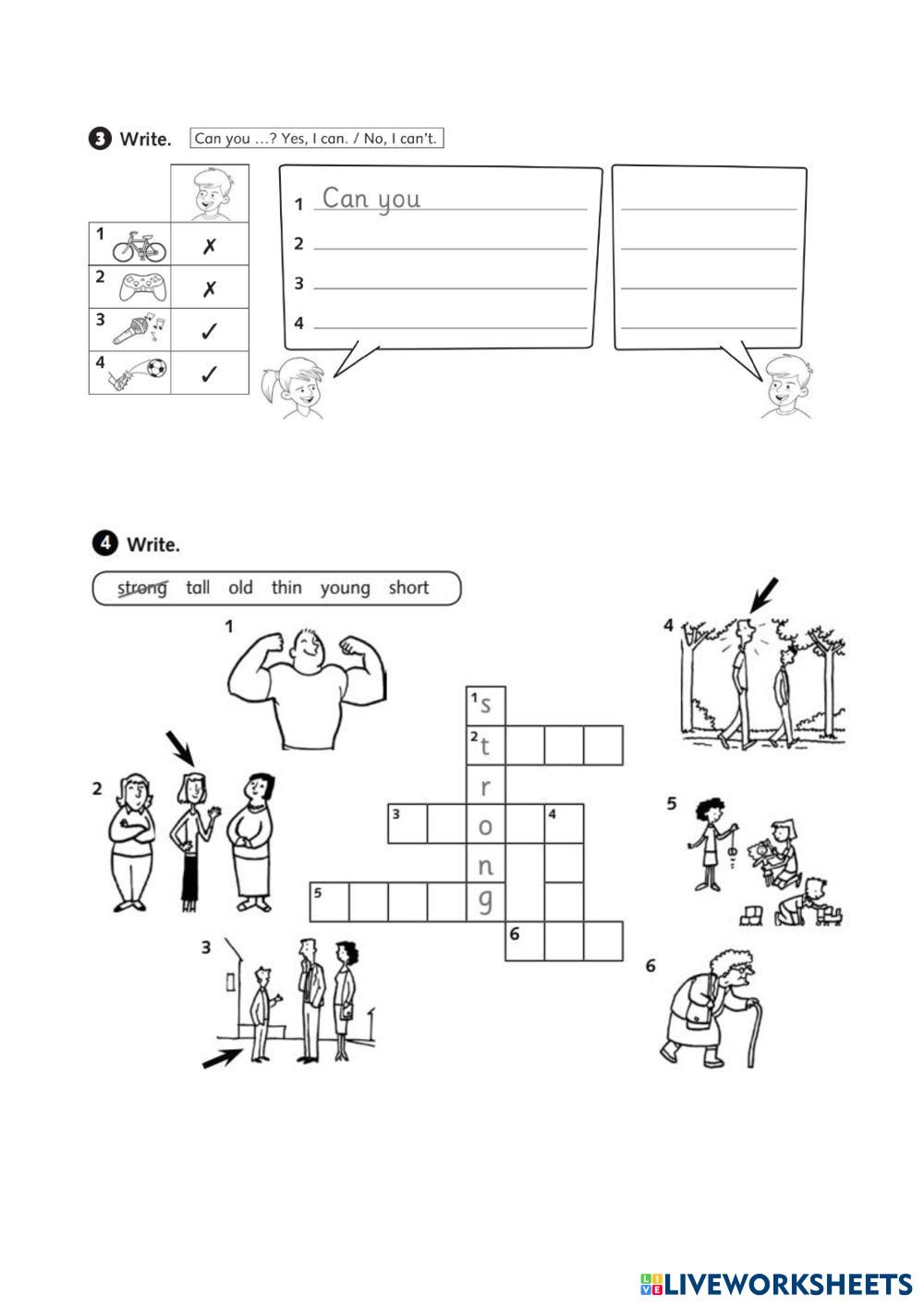 3 Write. Can you …? Yes, I can. / No, I can't.

| | |
|---|---|
| 1 | ✗ |
| 2 | ✗ |
| 3 | ✓ |
| 4 | ✓ |

1 Can you
2
3
4

4 Write.

strong tall old thin young short

1
2
3
4
5
6

1 s
2 t
r
3 o 4
n
5 g
6

LIVEWORKSHEETS