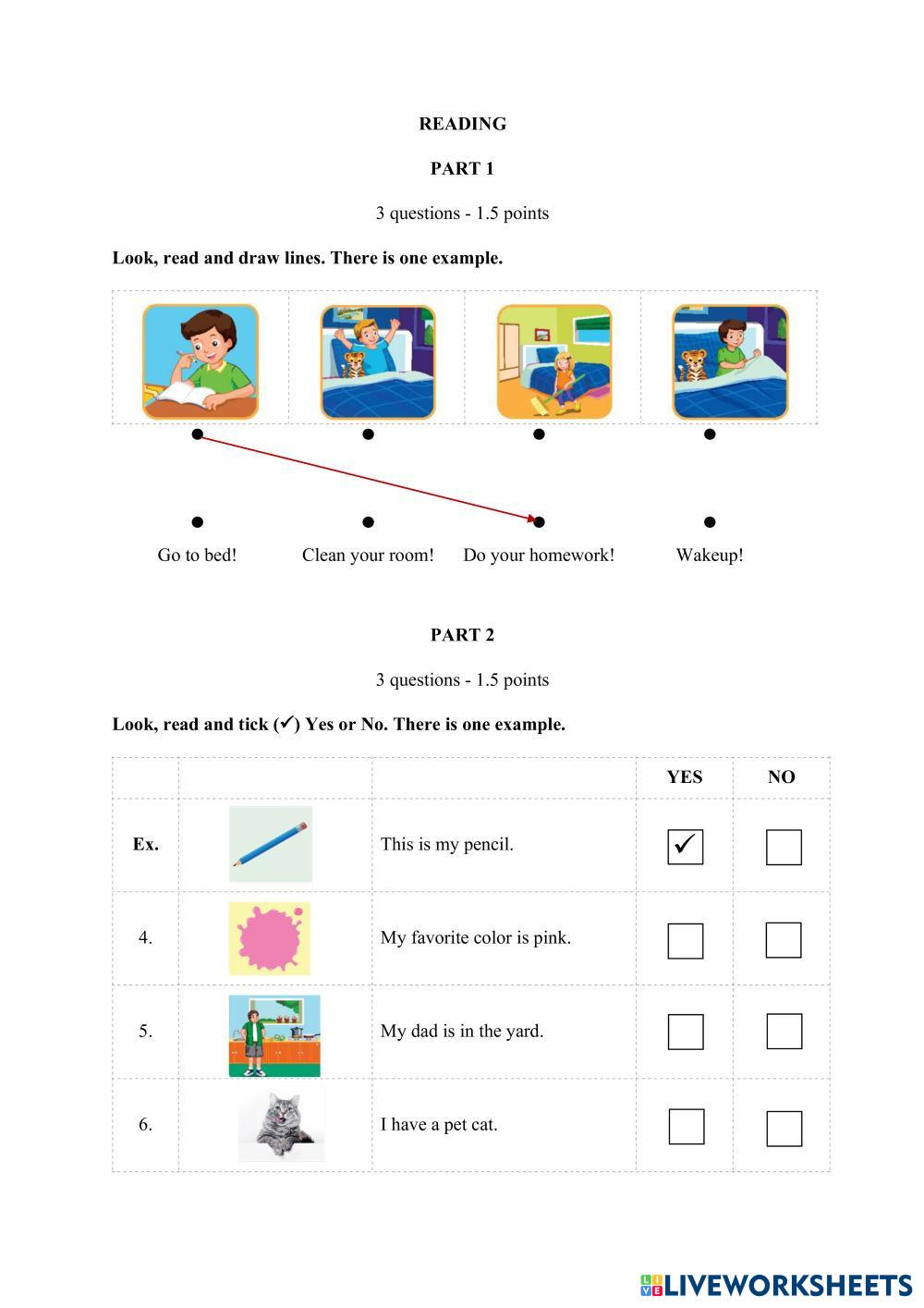 READING

PART 1

3 questions - 1.5 points

Look, read and draw lines. There is one example.

Go to bed!

Clean your room!

Do your homework!

Wakeup!

PART 2

3 questions - 1.5 points

Look, read and tick (✓) Yes or No. There is one example.

| | | | YES | NO |
|---|---|---|---|---|
| Ex. | | This is my pencil. | ✓ | |
| 4. | | My favorite color is pink. | | |
| 5. | | My dad is in the yard. | | |
| 6. | | I have a pet cat. | | |

LIVEWORKSHEETS