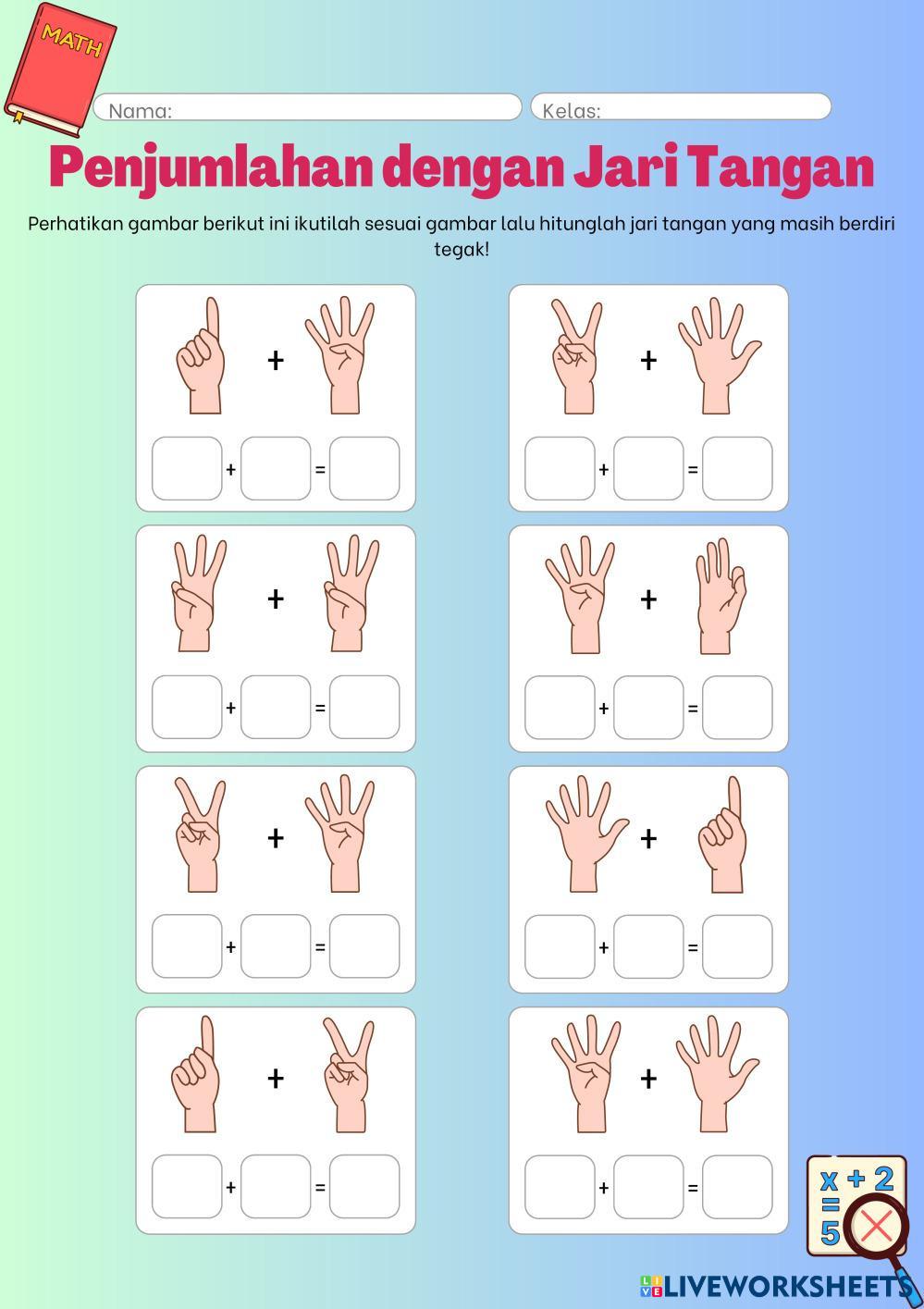 MATH

Nama:

Kelas:

Penjumlahan dengan Jari Tangan

Perhatikan gambar berikut ini ikutilah sesuai gambar lalu hitunglah jari tangan yang masih berdiri tegak!

+

+ =

+

+ =

+

+ =

+

+ =

+

+ =

+

+ =

+

+ =

+

+ =

x + 2
=
5

LIVEWORKSHEETS