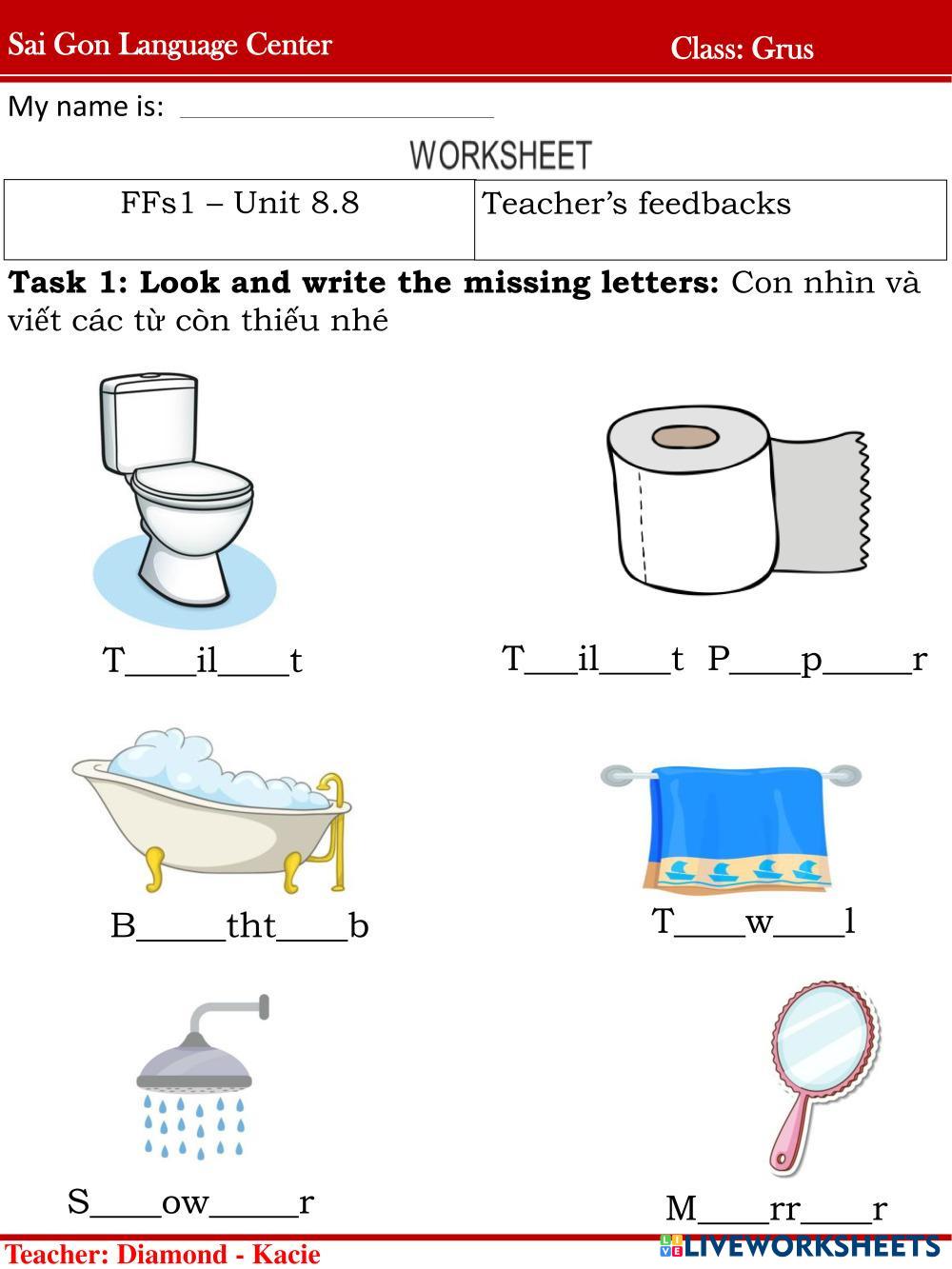 Sai Gon Language Center Class: Grus

My name is: ____________________

WORKSHEET

| FFs1 – Unit 8.8 | Teacher's feedbacks |
|---|---|

**Task 1: Look and write the missing letters:** Con nhìn và viết các từ còn thiếu nhé

T____il____t

T___il____t P____p_____r

B_____tht____b

T____w____l

S____ow_____r

M____rr____r

Teacher: Diamond - Kacie

LIVEWORKSHEETS