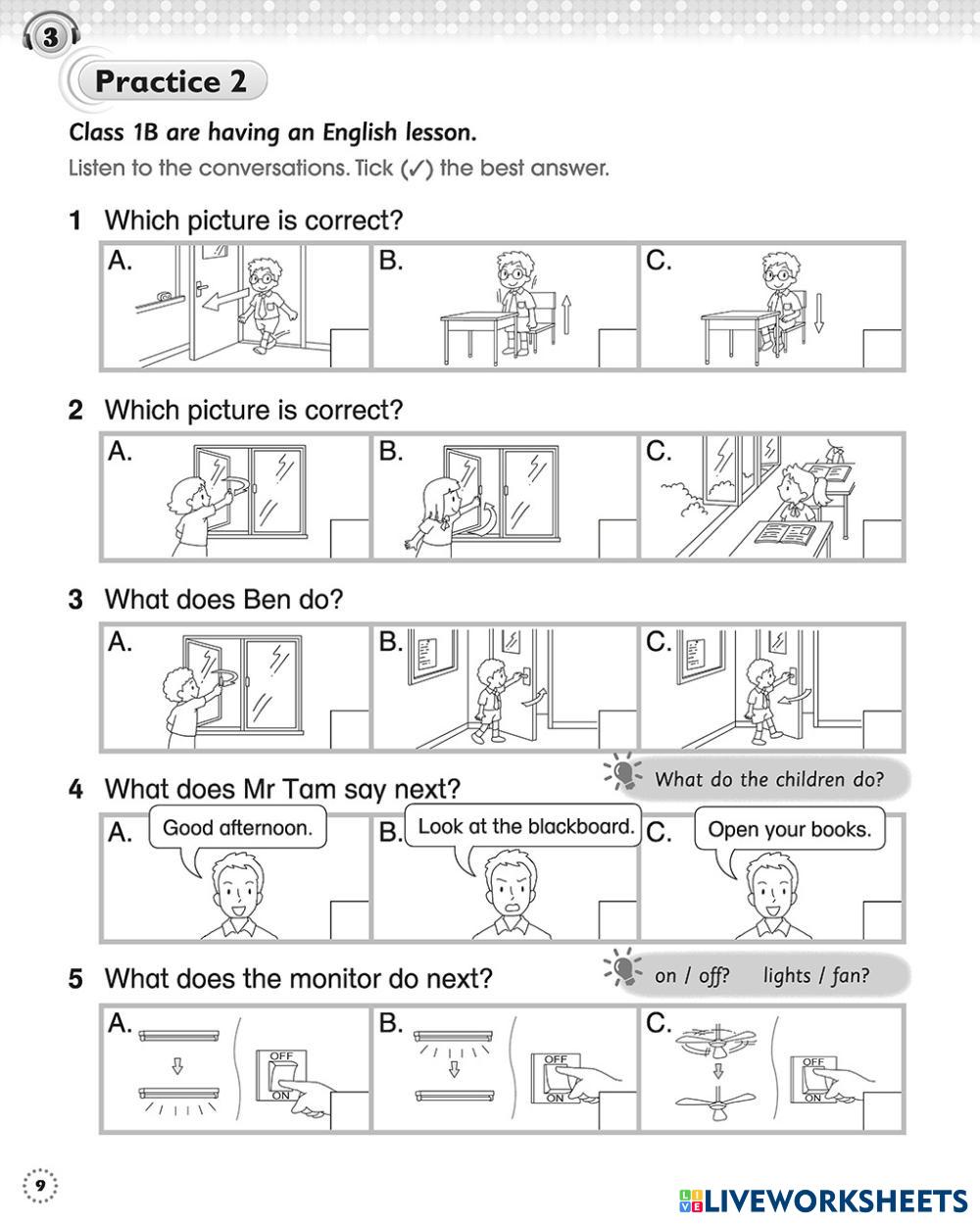 3

Practice 2

Class 1B are having an English lesson.

Listen to the conversations. Tick (✓) the best answer.

1 Which picture is correct?

A. B. C.

2 Which picture is correct?

A. B. C.

3 What does Ben do?

A. B. C.

4 What does Mr Tam say next?

What do the children do?

A. Good afternoon. B. Look at the blackboard. C. Open your books.

5 What does the monitor do next?

on / off? lights / fan?

A. OFF ON B. OFF ON C. OFF ON

9

LIVEWORKSHEETS