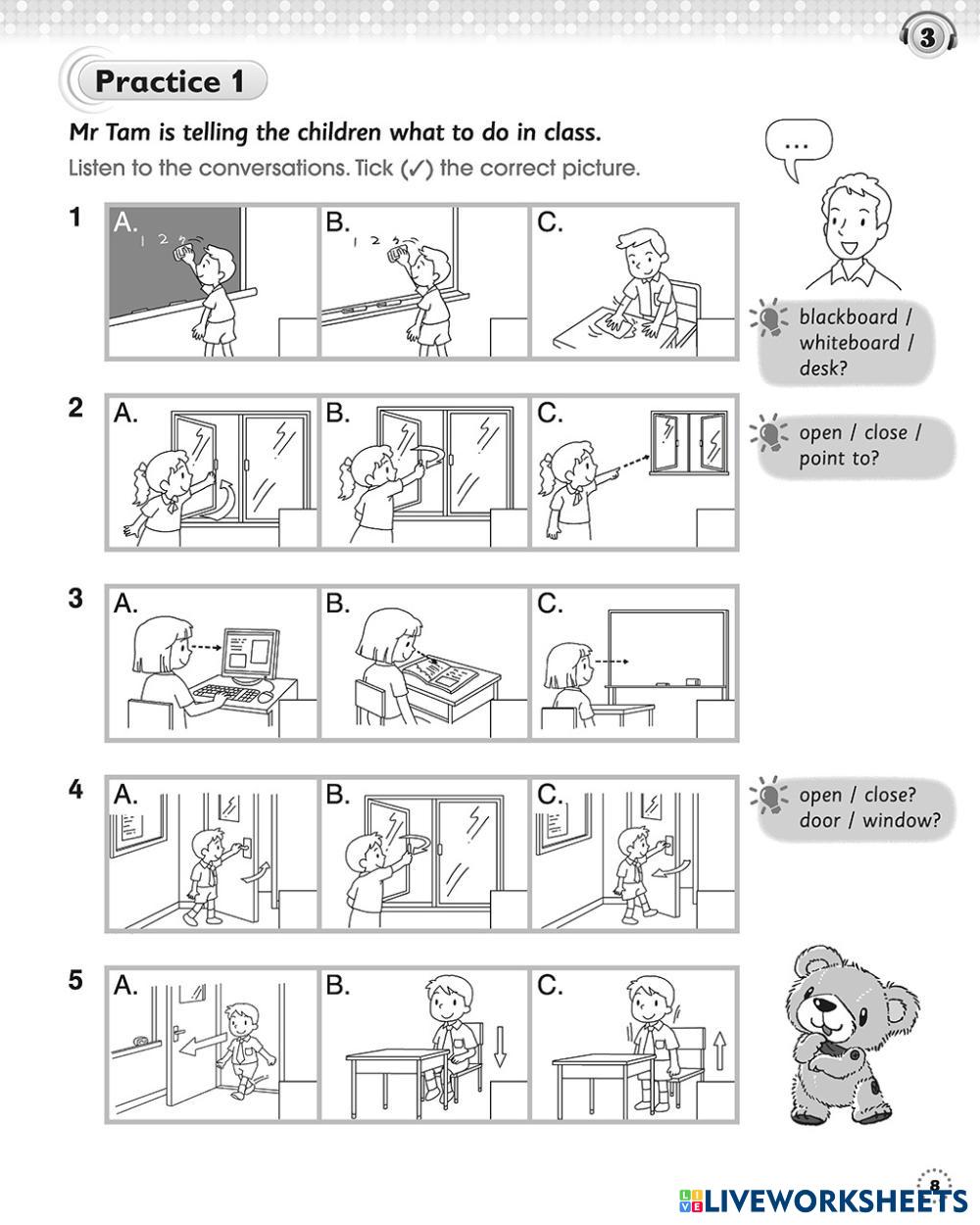 3

Practice 1

Mr Tam is telling the children what to do in class.

Listen to the conversations. Tick (✓) the correct picture.

...

1 A. 1 2 3 B. 1 2 3 C.

blackboard / whiteboard / desk?

2 A. B. C.

open / close / point to?

3 A. B. C.

4 A. B. C.

open / close? door / window?

5 A. B. C.

8

LIVEWORKSHEETS