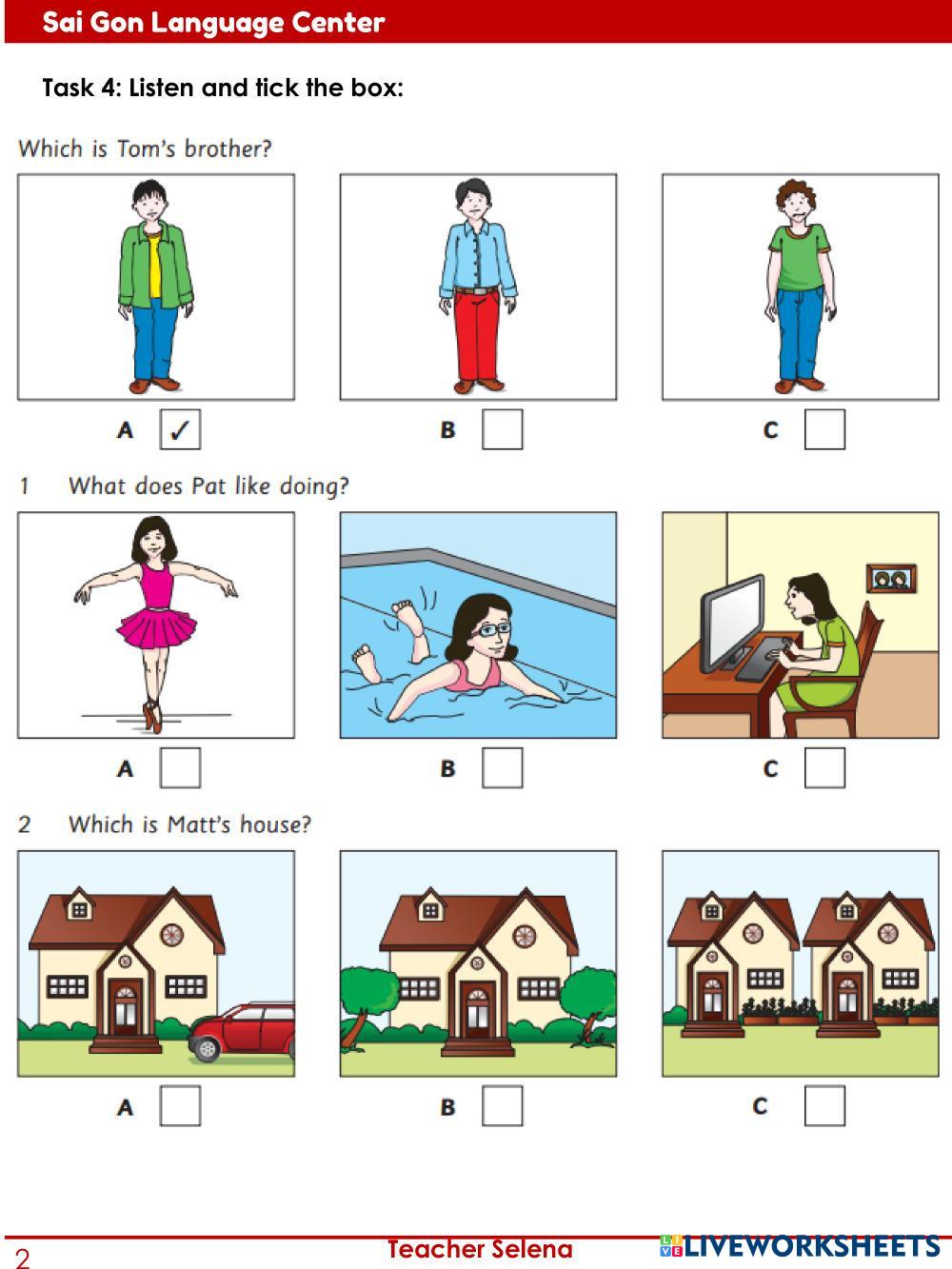 Sai Gon Language Center

Task 4: Listen and tick the box:

Which is Tom's brother?

A ✓ B C

1 What does Pat like doing?

A B C

2 Which is Matt's house?

A B C

2 Teacher Selena LIVEWORKSHEETS