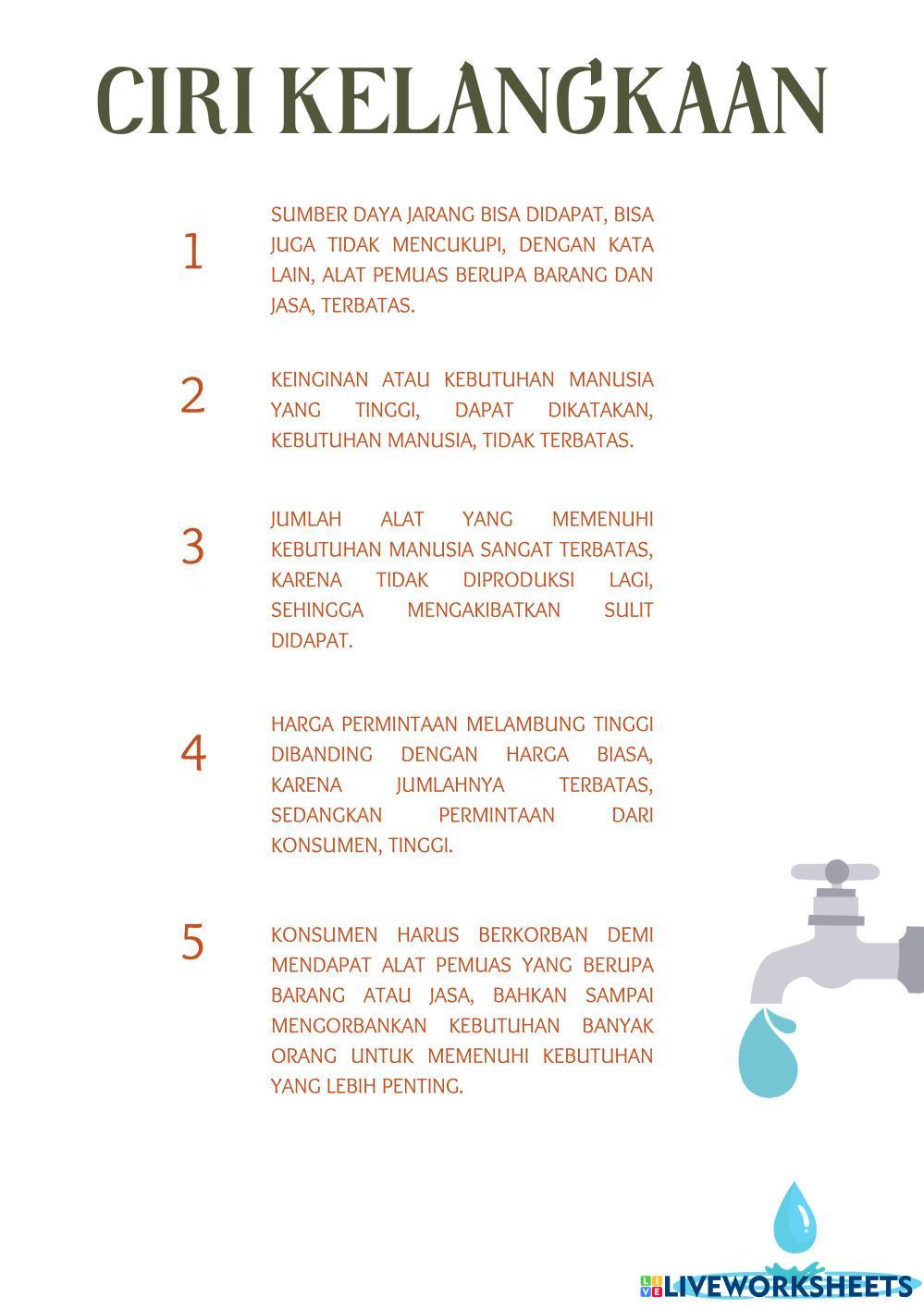 CIRI KELANGKAAN

1

SUMBER DAYA JARANG BISA DIDAPAT, BISA JUGA TIDAK MENCUKUPI, DENGAN KATA LAIN, ALAT PEMUAS BERUPA BARANG DAN JASA, TERBATAS.

2

KEINGINAN ATAU KEBUTUHAN MANUSIA YANG TINGGI, DAPAT DIKATAKAN, KEBUTUHAN MANUSIA, TIDAK TERBATAS.

3

JUMLAH ALAT YANG MEMENUHI KEBUTUHAN MANUSIA SANGAT TERBATAS, KARENA TIDAK DIPRODUKSI LAGI, SEHINGGA MENGAKIBATKAN SULIT DIDAPAT.

4

HARGA PERMINTAAN MELAMBUNG TINGGI DIBANDING DENGAN HARGA BIASA, KARENA JUMLAHNYA TERBATAS, SEDANGKAN PERMINTAAN DARI KONSUMEN, TINGGI.

5

KONSUMEN HARUS BERKORBAN DEMI MENDAPAT ALAT PEMUAS YANG BERUPA BARANG ATAU JASA, BAHKAN SAMPAI MENGORBANKAN KEBUTUHAN BANYAK ORANG UNTUK MEMENUHI KEBUTUHAN YANG LEBIH PENTING.

LIVEWORKSHEETS