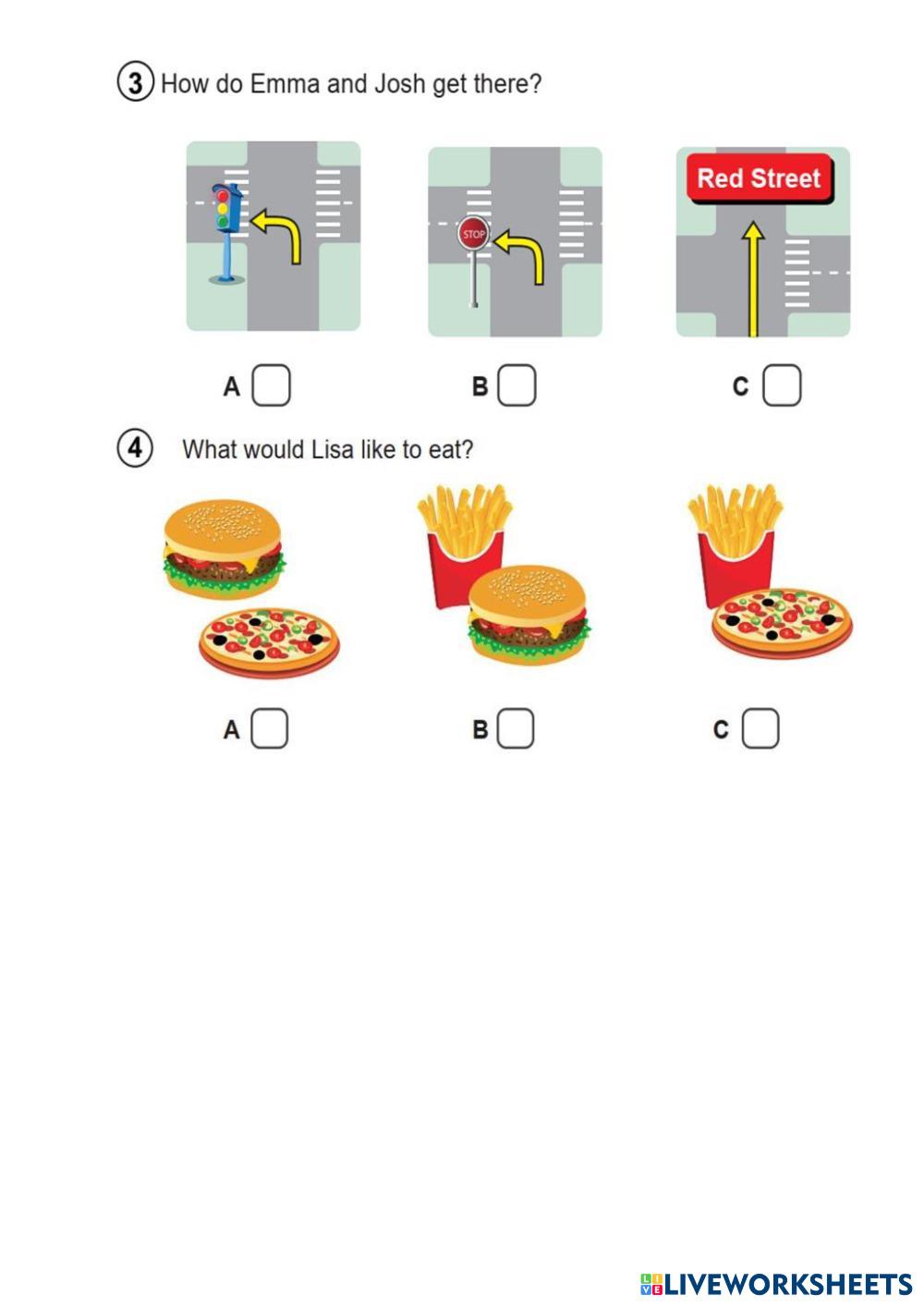 3 How do Emma and Josh get there?

STOP

Red Street

A

B

C

4 What would Lisa like to eat?

A

B

C

LIVEWORKSHEETS