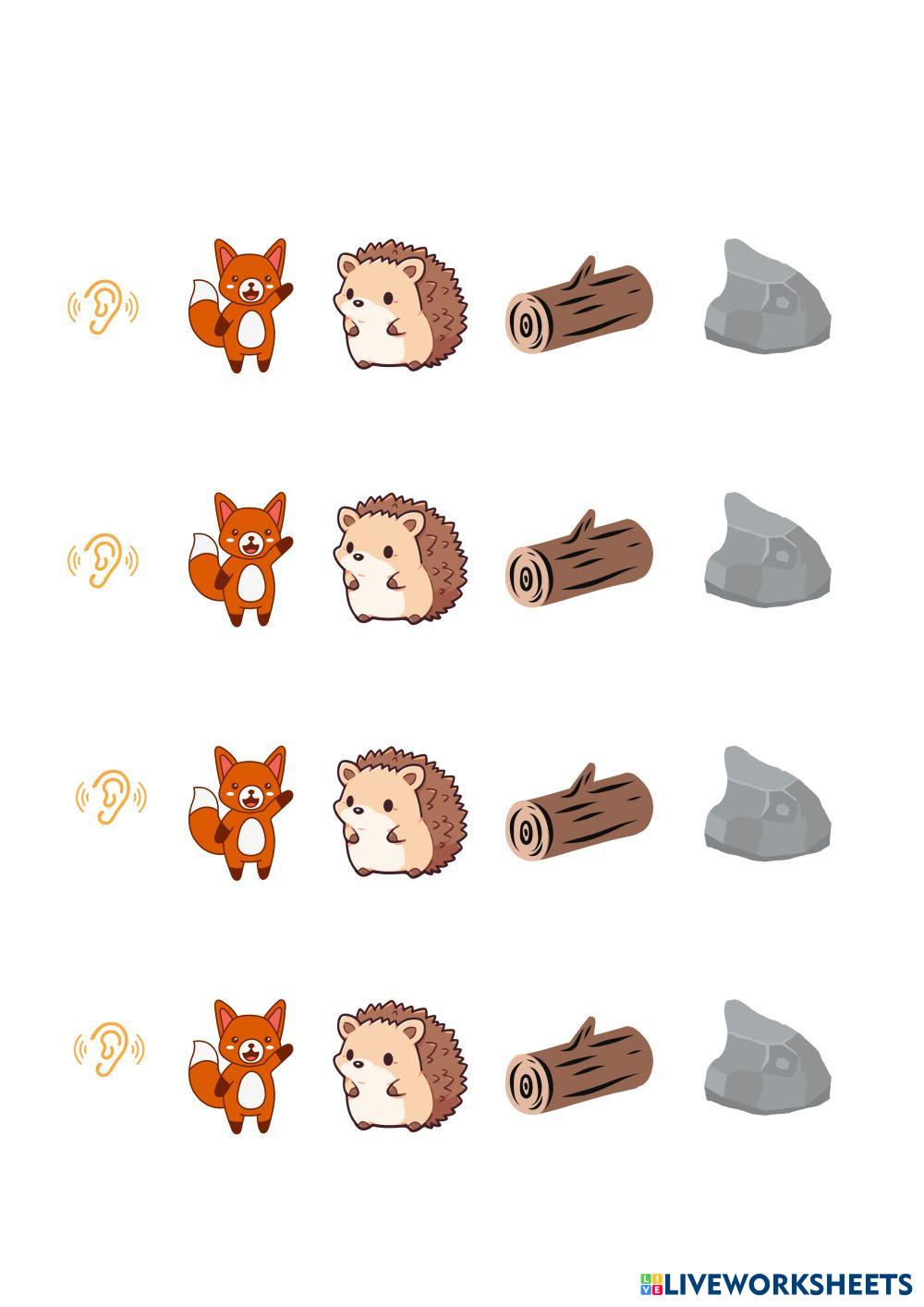 LIVEWORKSHEETS