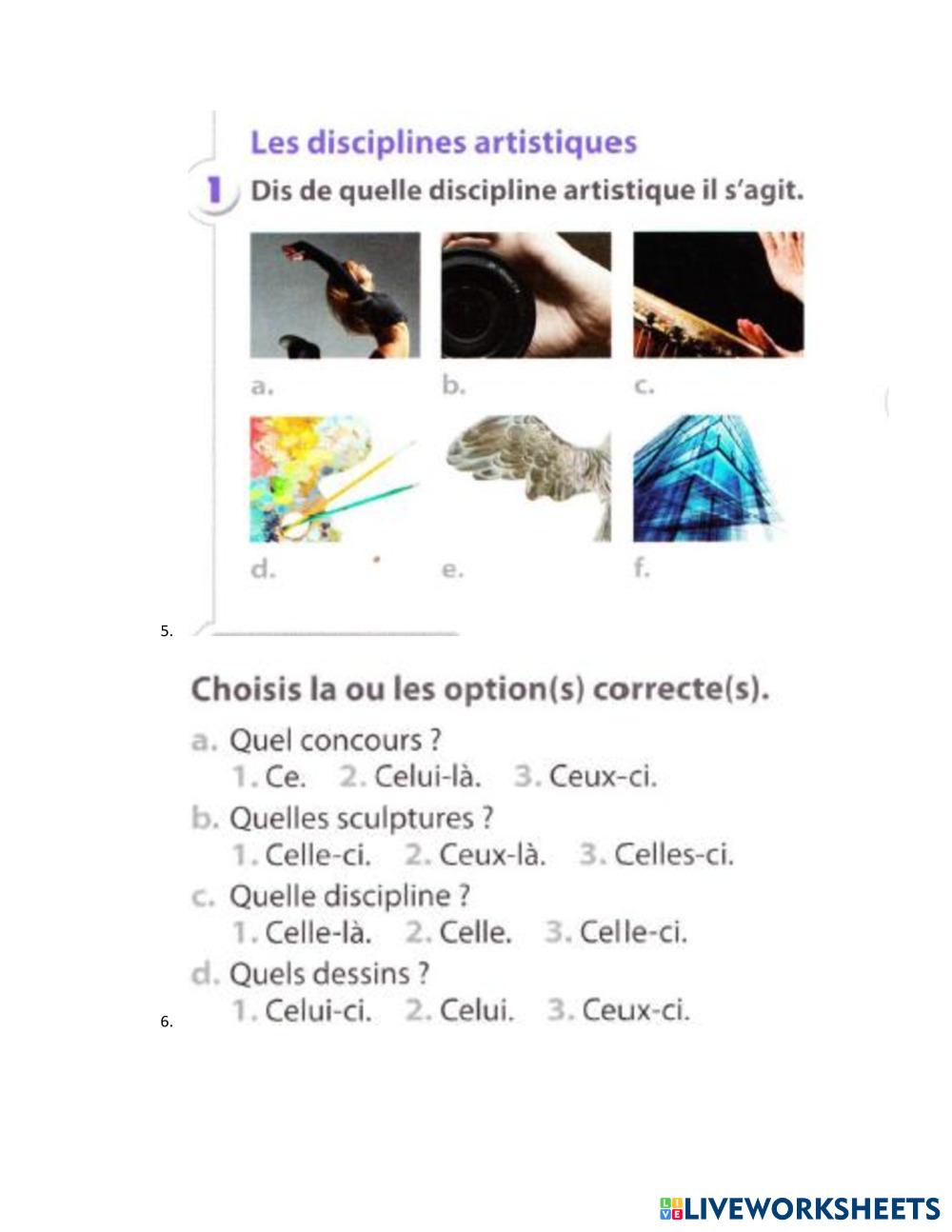 Les disciplines artistiques

1 Dis de quelle discipline artistique il s'agit.

a.

b.

c.

d.

e.

f.

5.

Choisis la ou les option(s) correcte(s).

a. Quel concours ?
1. Ce. 2. Celui-là. 3. Ceux-ci.

b. Quelles sculptures ?
1. Celle-ci. 2. Ceux-là. 3. Celles-ci.

c. Quelle discipline ?
1. Celle-là. 2. Celle. 3. Celle-ci.

d. Quels dessins ?
1. Celui-ci. 2. Celui. 3. Ceux-ci.

6.

LIVEWORKSHEETS