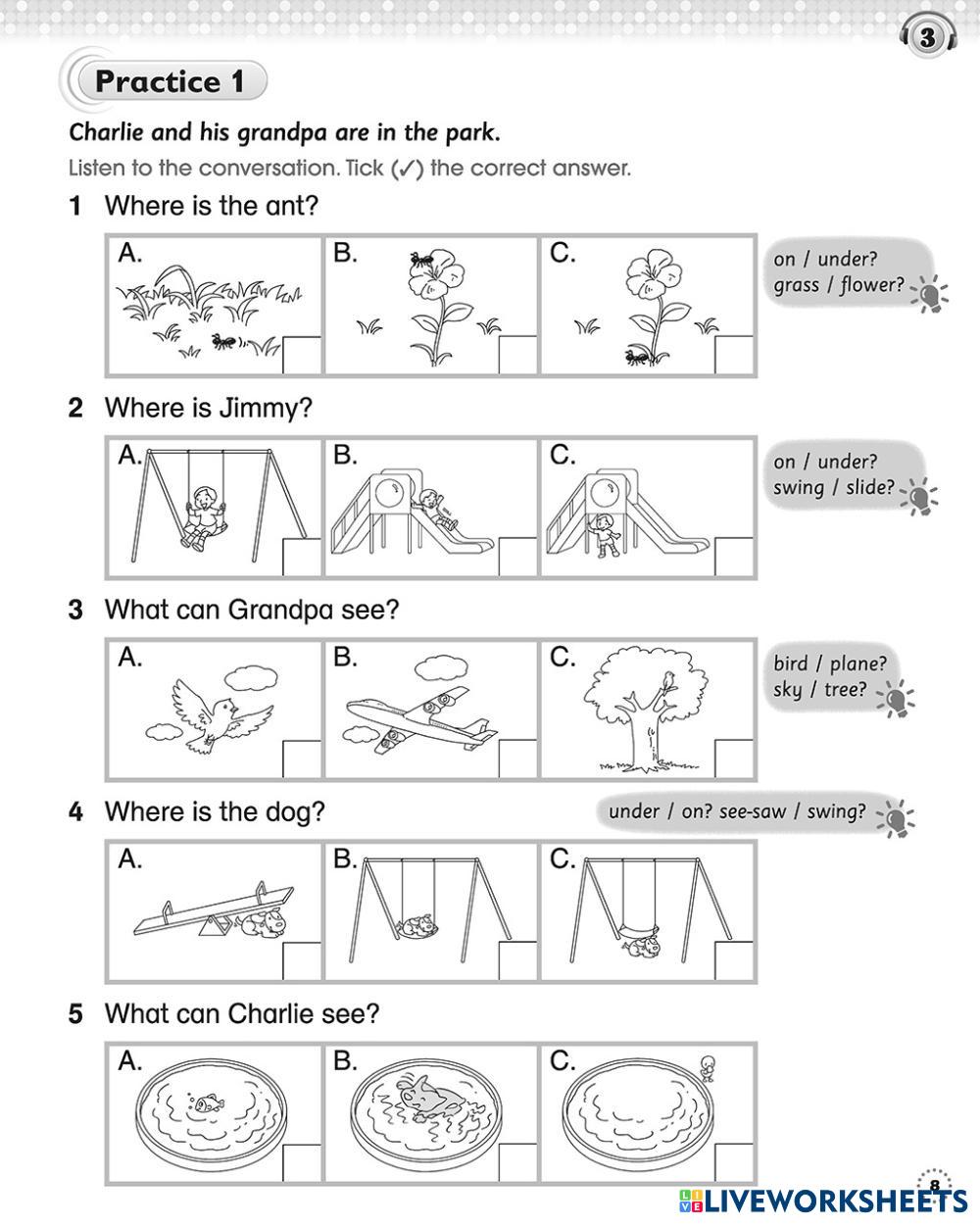 3

Practice 1

Charlie and his grandpa are in the park.

Listen to the conversation. Tick (✓) the correct answer.

1 Where is the ant?

A. B. C.

on / under? grass / flower?

2 Where is Jimmy?

A. B. C.

on / under? swing / slide?

3 What can Grandpa see?

A. B. C.

bird / plane? sky / tree?

4 Where is the dog?

under / on? see-saw / swing?

A. B. C.

5 What can Charlie see?

A. B. C.

8

LIVEWORKSHEETS