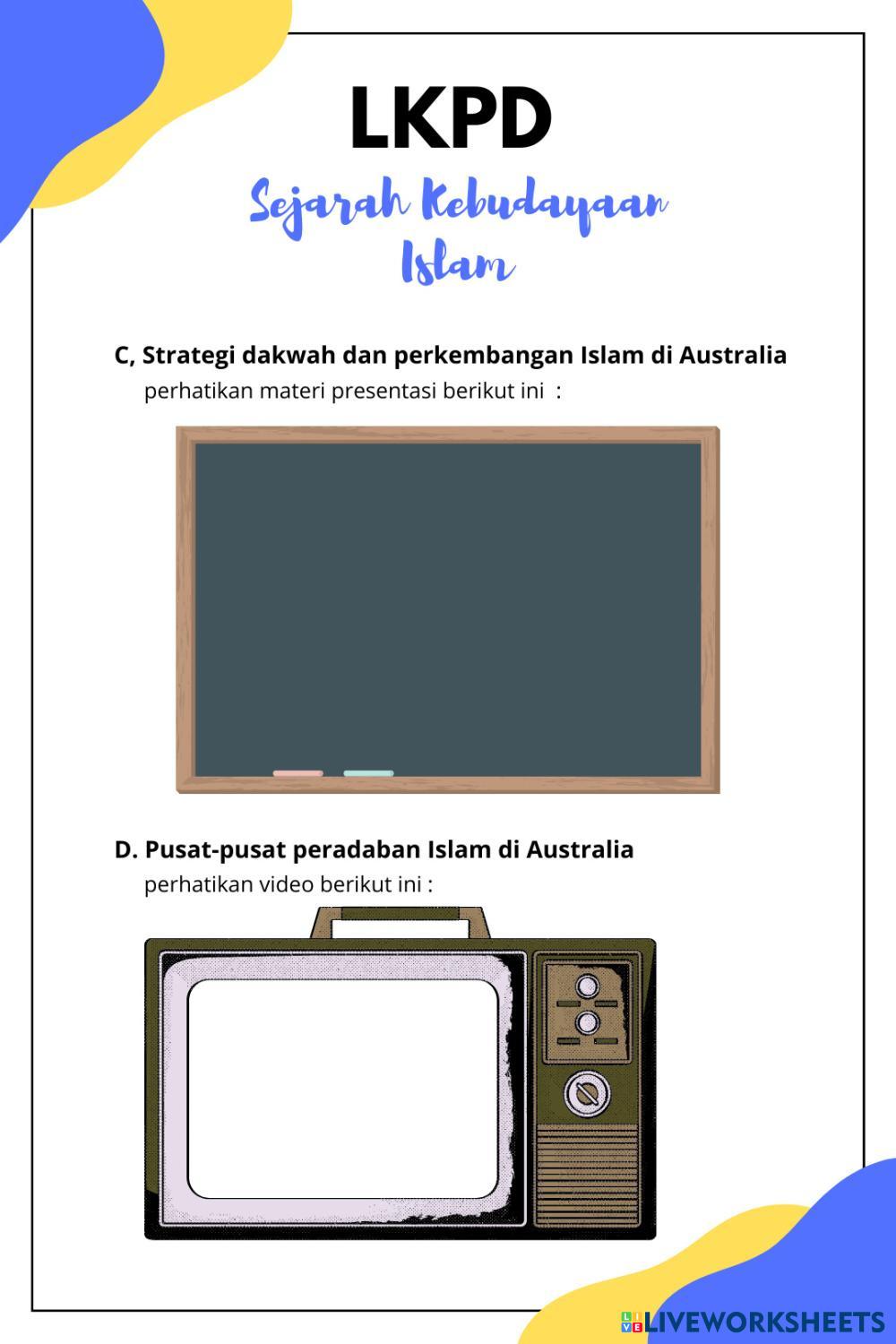 LKPD

Sejarah Kebudayaan Islam

C, Strategi dakwah dan perkembangan Islam di Australia
perhatikan materi presentasi berikut ini :

D. Pusat-pusat peradaban Islam di Australia
perhatikan video berikut ini :

LIVEWORKSHEETS