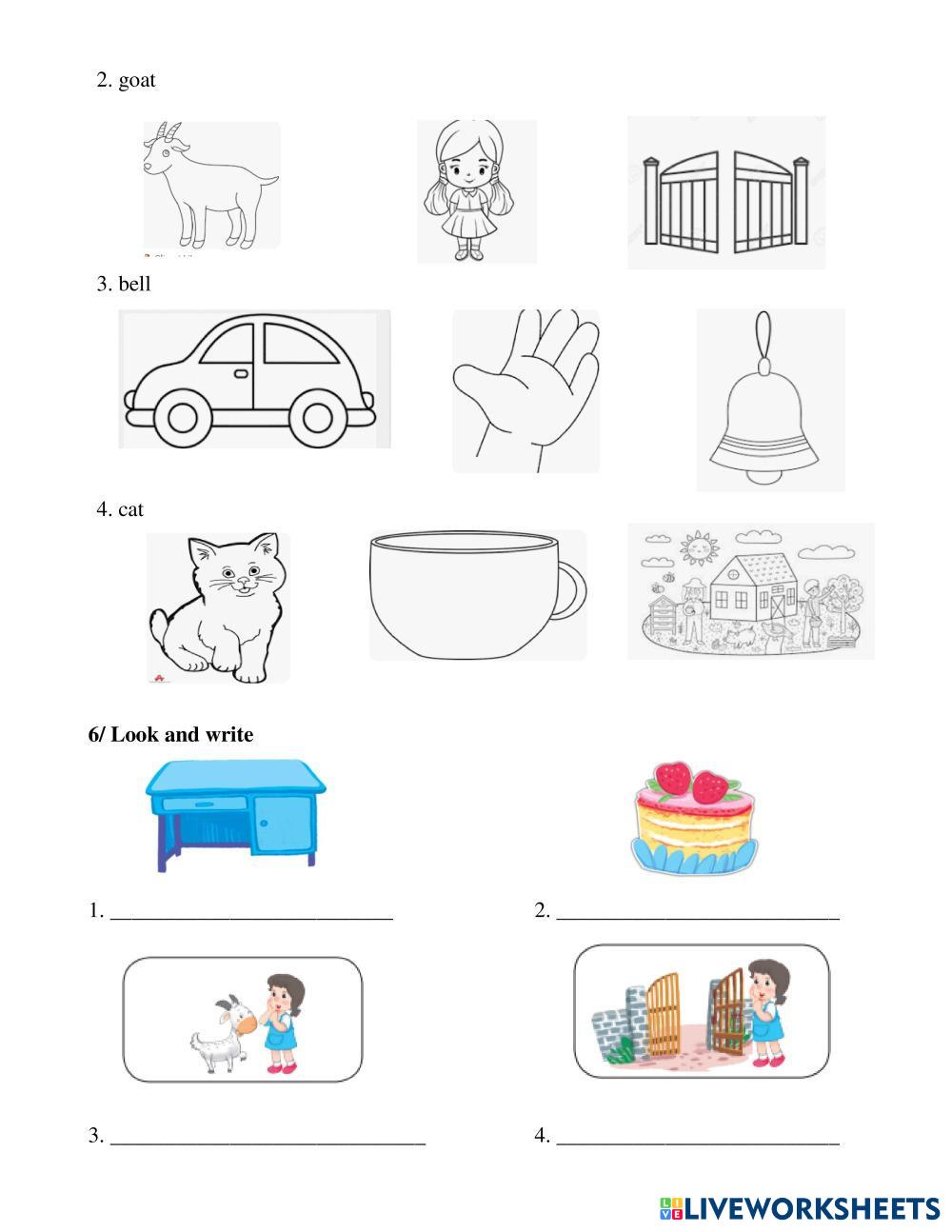 2. goat

3. bell

4. cat

**6/ Look and write**

1. ___________________________

2. ___________________________

3. ______________________________

4. ___________________________

LIVEWORKSHEETS