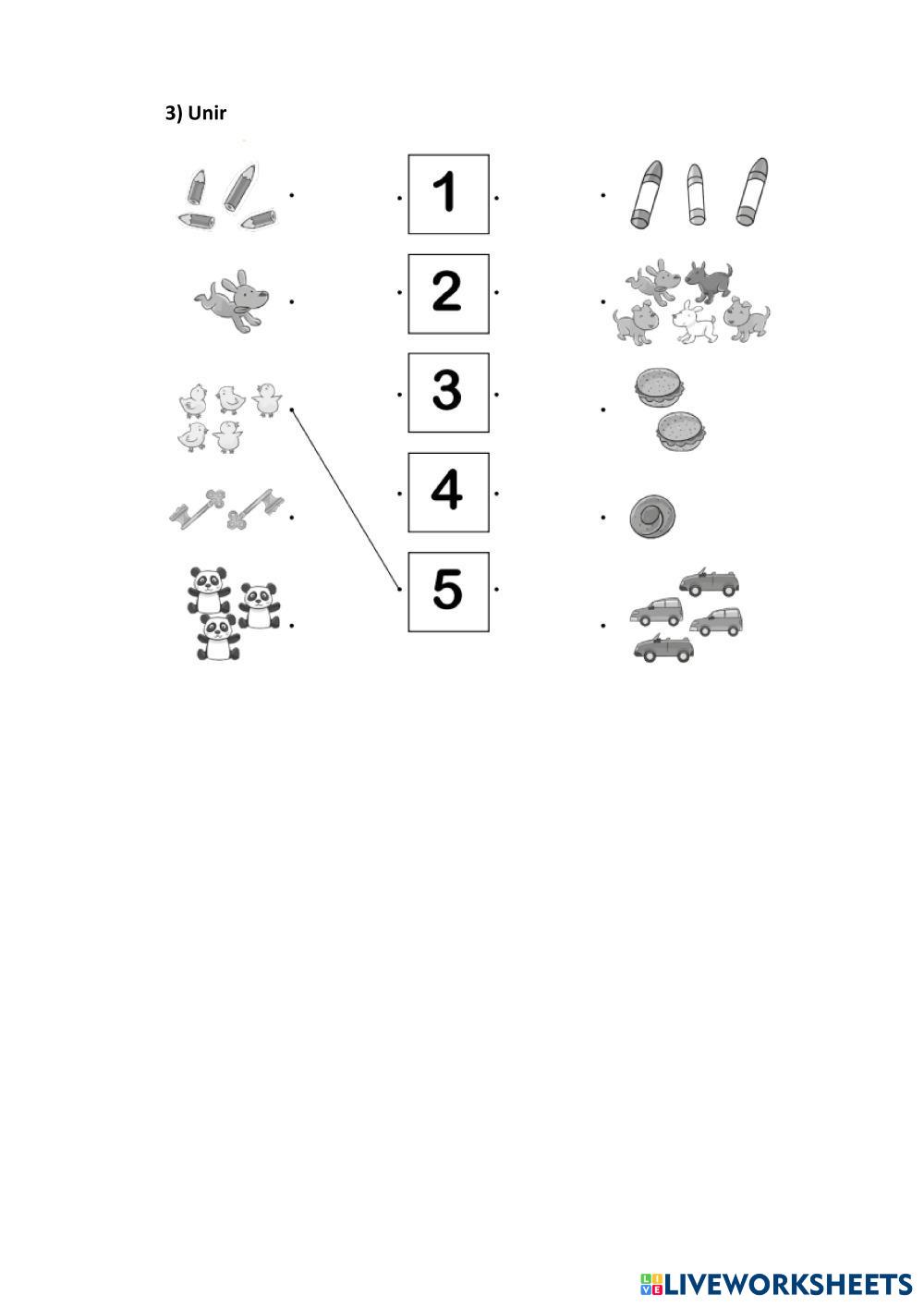 3) Unir

1

2

3

4

5

LIVEWORKSHEETS