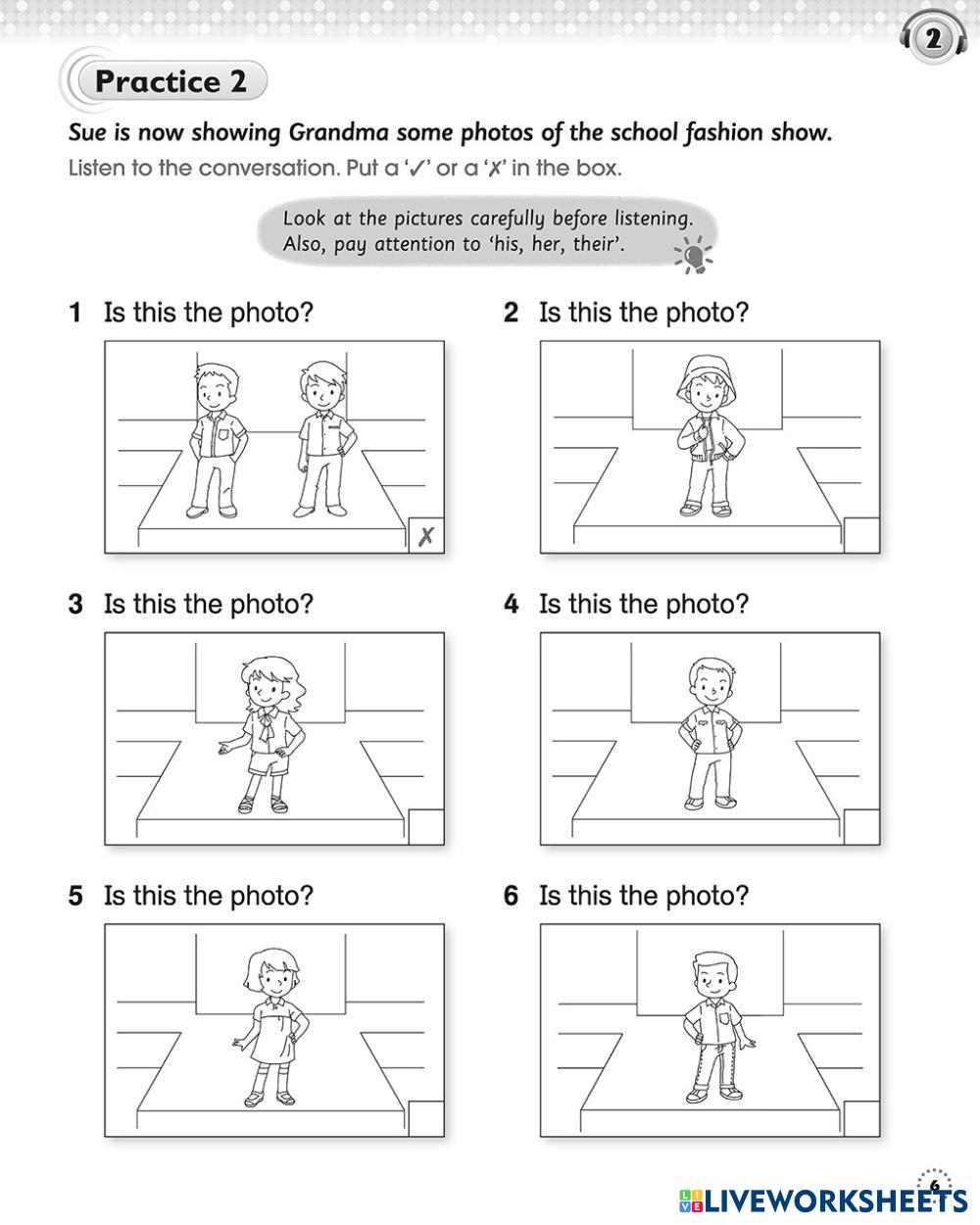 2

Practice 2

Sue is now showing Grandma some photos of the school fashion show.

Listen to the conversation. Put a '✓' or a '✗' in the box.

Look at the pictures carefully before listening. Also, pay attention to 'his, her, their'.

1 Is this the photo?

✗

2 Is this the photo?

3 Is this the photo?

4 Is this the photo?

5 Is this the photo?

6 Is this the photo?

6

LIVEWORKSHEETS