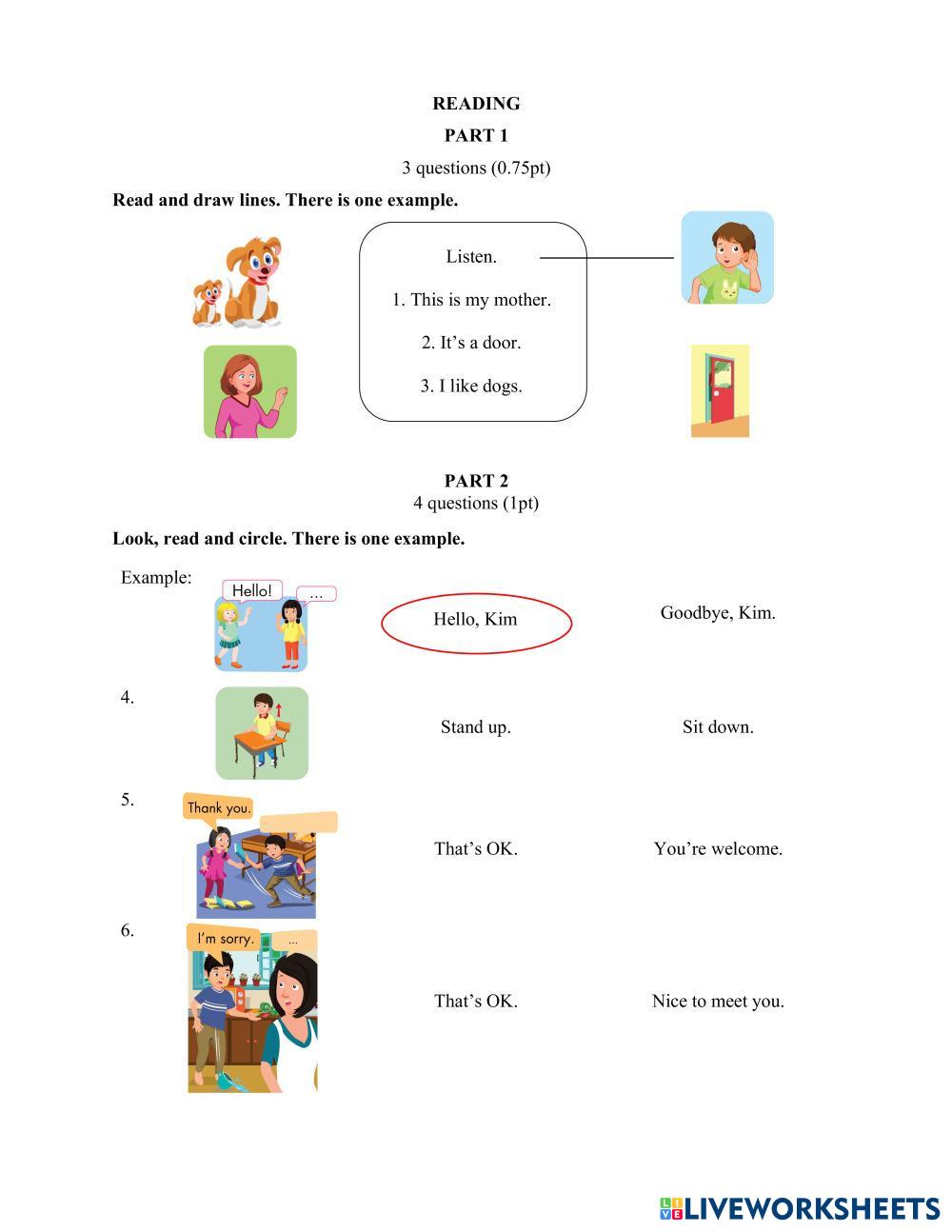 READING

PART 1

3 questions (0.75pt)

Read and draw lines. There is one example.

Listen.

1. This is my mother.

2. It's a door.

3. I like dogs.

PART 2

4 questions (1pt)

Look, read and circle. There is one example.

Example:

Hello!

...

Hello, Kim

Goodbye, Kim.

4.

Stand up.

Sit down.

5.

Thank you.

That's OK.

You're welcome.

6.

I'm sorry.

...

That's OK.

Nice to meet you.

LIVEWORKSHEETS