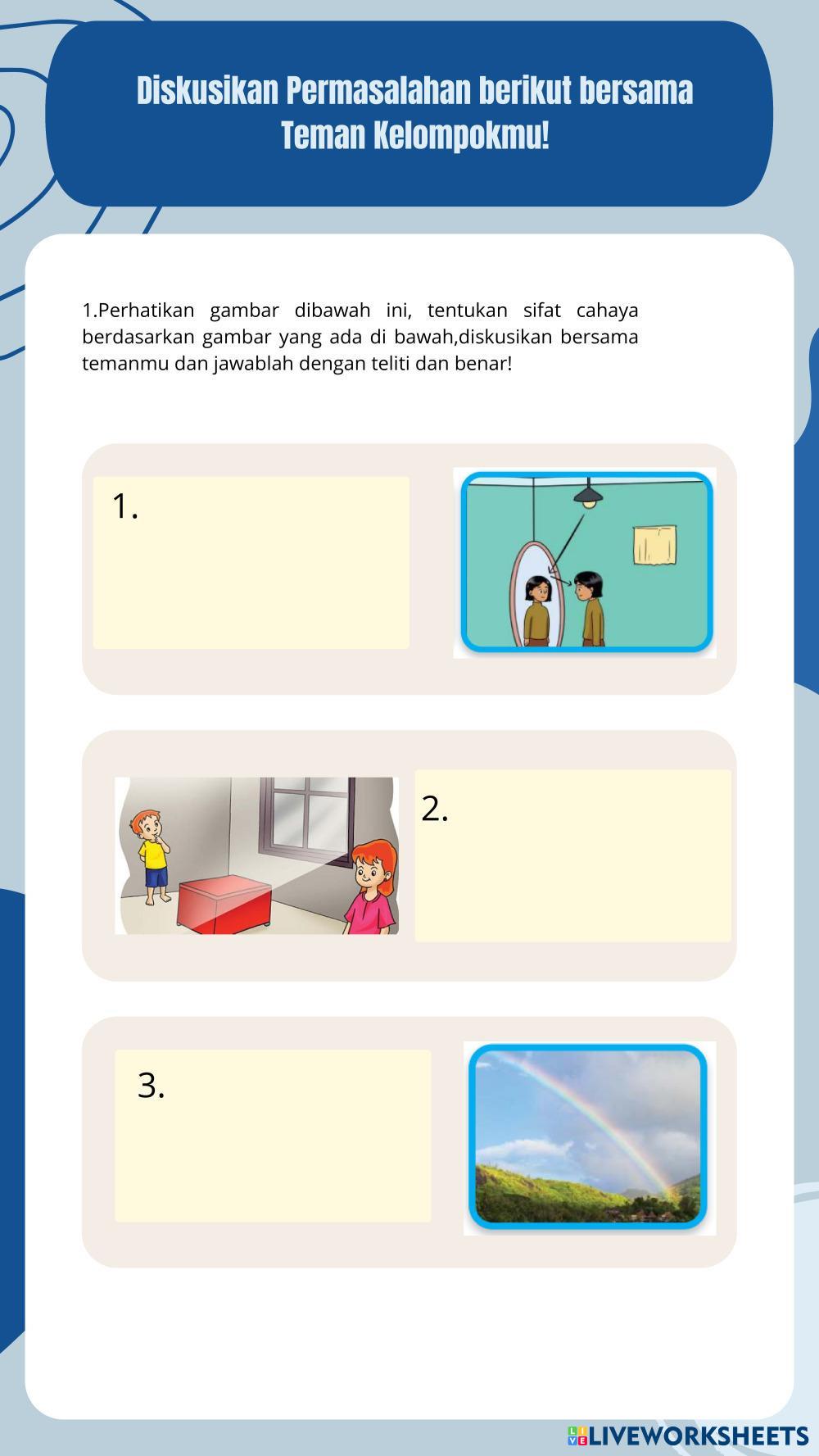 Diskusikan Permasalahan berikut bersama Teman Kelompokmu!

1.Perhatikan gambar dibawah ini, tentukan sifat cahaya berdasarkan gambar yang ada di bawah,diskusikan bersama temanmu dan jawablah dengan teliti dan benar!

1.

2.

3.

LIVEWORKSHEETS